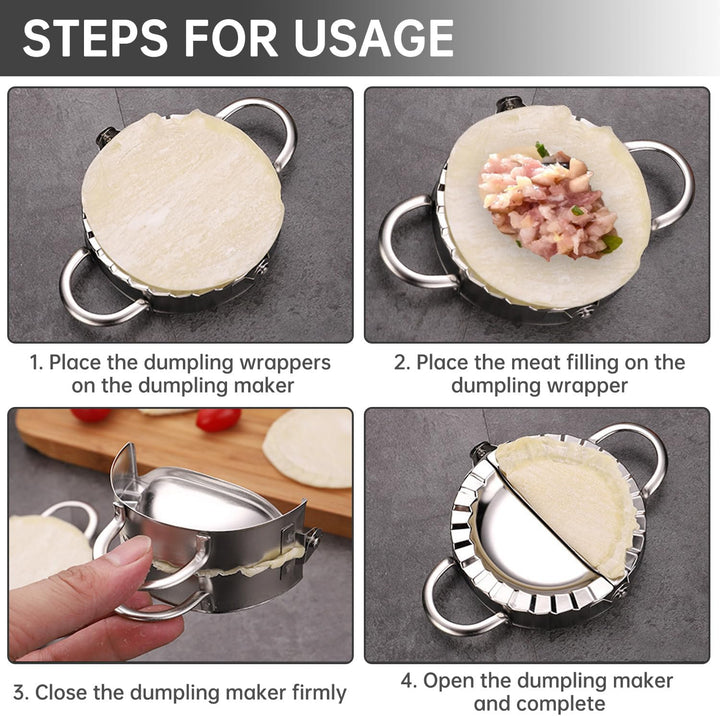 STEPS FOR USAGE

1. Place the dumpling wrappers on the dumpling maker

2. Place the meat filling on the dumpling wrapper

3. Close the dumpling maker firmly

4. Open the dumpling maker and complete