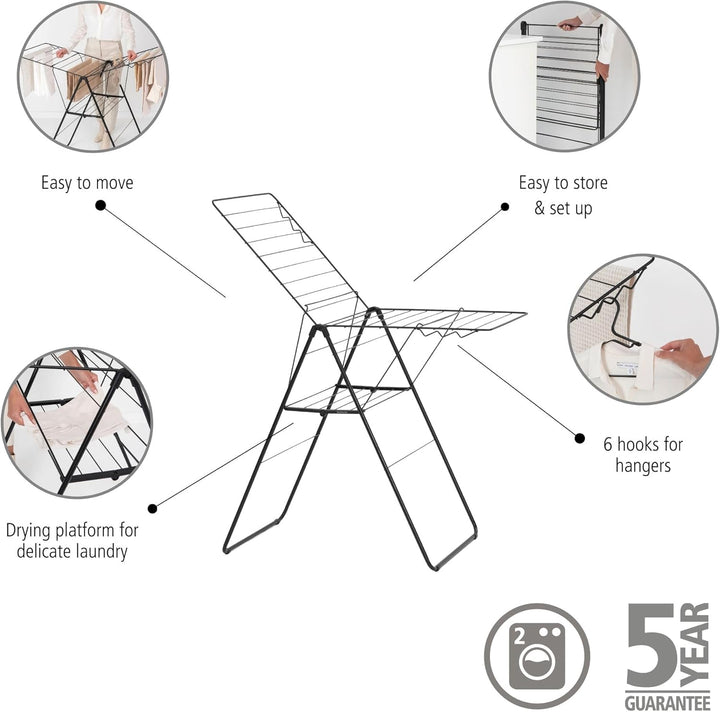 Easy to move

Easy to store & set up

6 hooks for hangers

Drying platform for delicate laundry

2

5 YEAR GUARANTEE