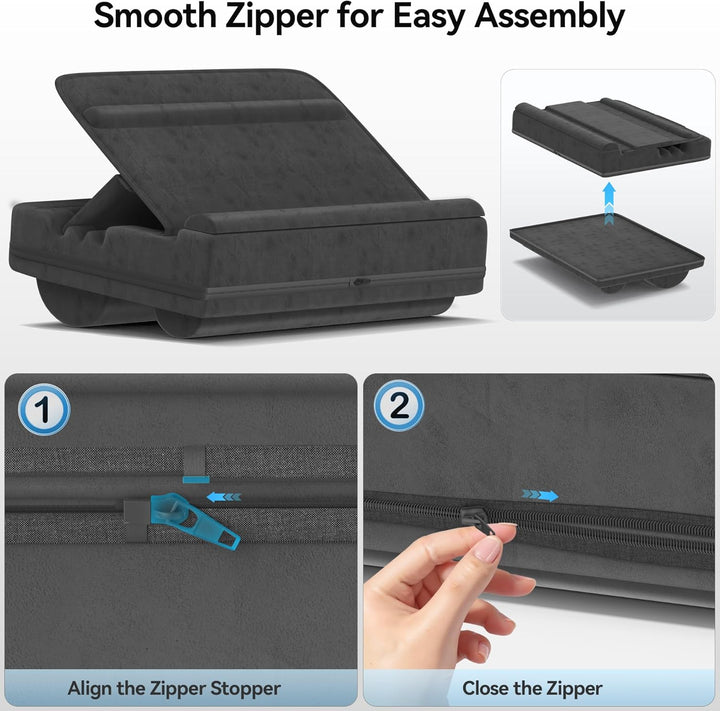 Smooth Zipper for Easy Assembly

1

Align the Zipper Stopper

2

Close the Zipper