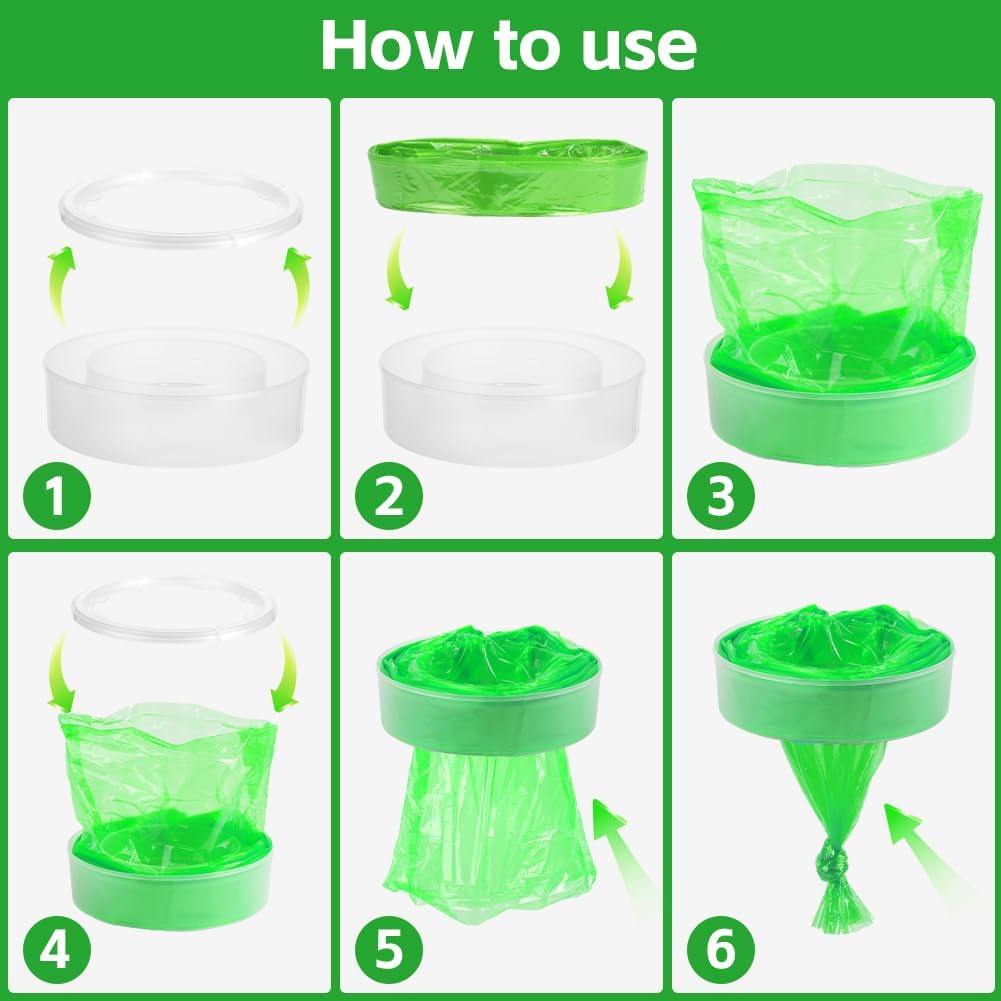 How to use

1

2

3

4

5

6