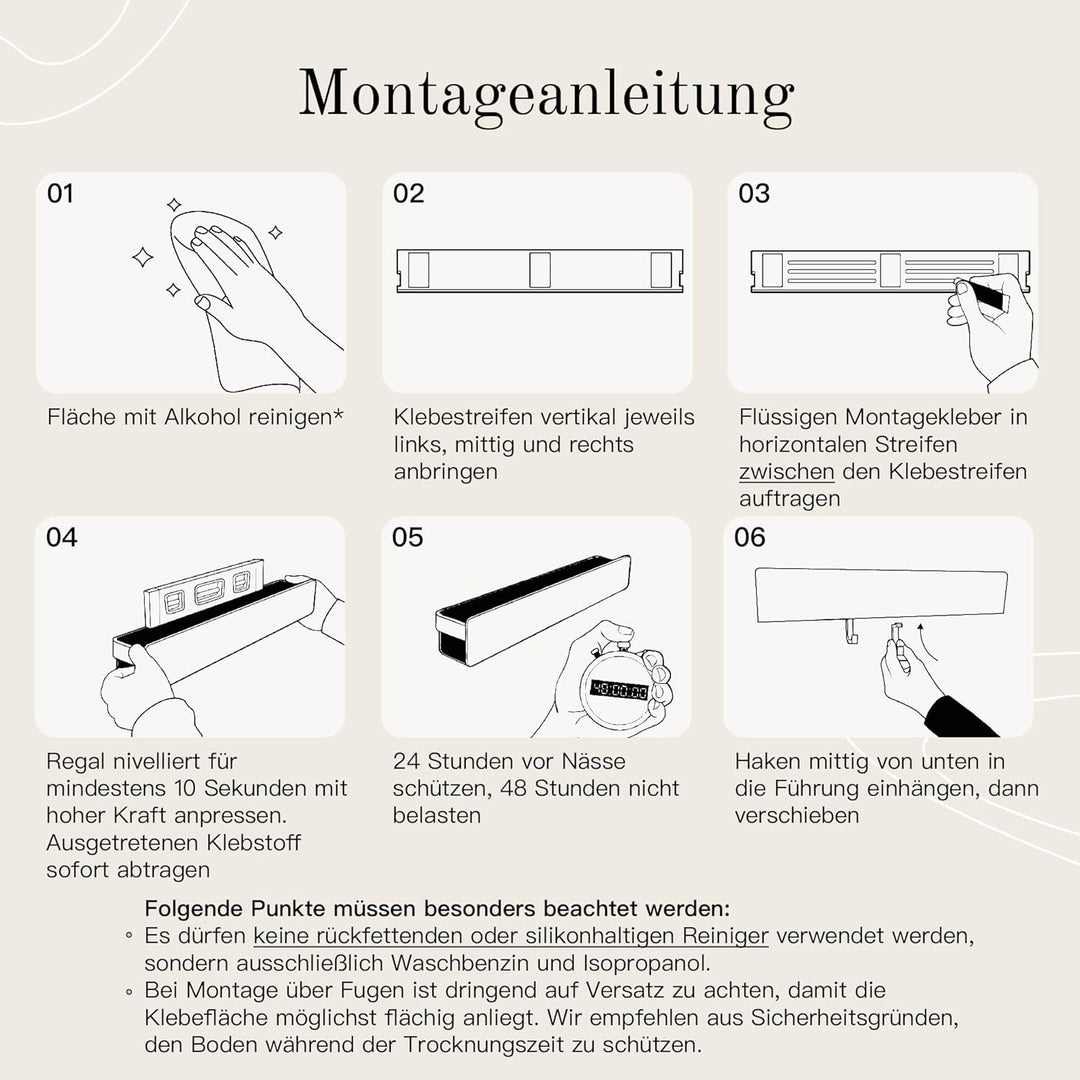 Montageanleitung

01

Fläche mit Alkohol reinigen*

02

Klebestreifen vertikal jeweils links, mittig und rechts anbringen

03

Flüssigen Montagekleber in horizontalen Streifen zwischen den Klebestreifen auftragen

04

Regal nivelliert für mindestens 10 Sekunden mit hoher Kraft anpressen. Ausgetretenen Klebstoff sofort abtragen

05

48:00:00

24 Stunden vor Nässe schützen, 48 Stunden nicht belasten

06

Haken mittig von unten in die Führung einhängen, dann verschieben

Folgende Punkte müssen besonders beachtet werden:
◦ Es dürfen keine rückfettenden oder silikonhaltigen Reiniger verwendet werden, sondern ausschließlich Waschbenzin und Isopropanol.
◦ Bei Montage über Fugen ist dringend auf Versatz zu achten, damit die Klebefläche möglichst flächig anliegt. Wir empfehlen aus Sicherheitsgründen, den Boden während der Trocknungszeit zu schützen.