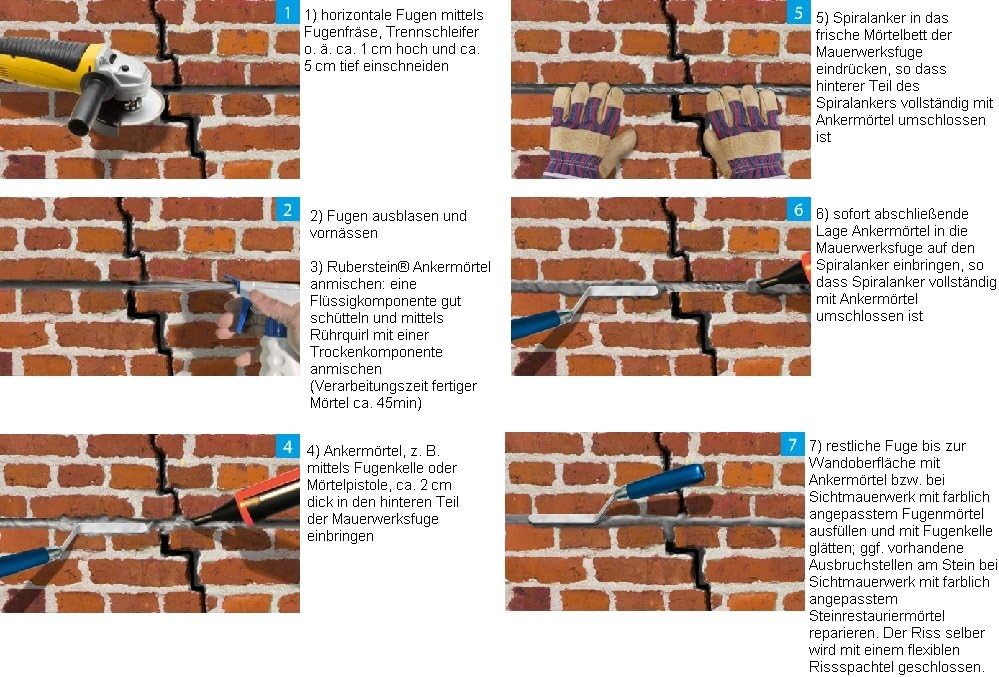 1

1) horizontale Fugen mittels Fugenfräse, Trennschleifer o. ä. ca. 1 cm hoch und ca. 5 cm tief einschneiden

2

2) Fugen ausblasen und vornässen

3) Ruberstein® Ankermörtel anmischen: eine Flüssigkomponente gut schütteln und mittels Rührquirl mit einer Trockenkomponente anmischen (Verarbeitungszeit fertiger Mörtel ca. 45min)

4

4) Ankermörtel, z. B. mittels Fugenkelle oder Mörtelpistole, ca. 2 cm dick in den hinteren Teil der Mauerwerksfuge einbringen

5

5) Spiralanker in das frische Mörtelbett der Mauerwerksfuge eindrücken, so dass hinterer Teil des Spiralankers vollständig mit Ankermörtel umschlossen ist

6

6) sofort abschließende Lage Ankermörtel in die Mauerwerksfuge auf den Spiralanker einbringen, so dass Spiralanker vollständig mit Ankermörtel umschlossen ist

7

7) restliche Fuge bis zur Wandoberfläche mit Ankermörtel bzw. bei Sichtmauerwerk mit farblich angepasstem Fugenmörtel ausfüllen und mit Fugenkelle glätten; ggf. vorhandene Ausbruchstellen am Stein bei Sichtmauerwerk mit farblich angepasstem Steinrestauriermörtel reparieren. Der Riss selber wird mit einem flexiblen Rissspachtel geschlossen.