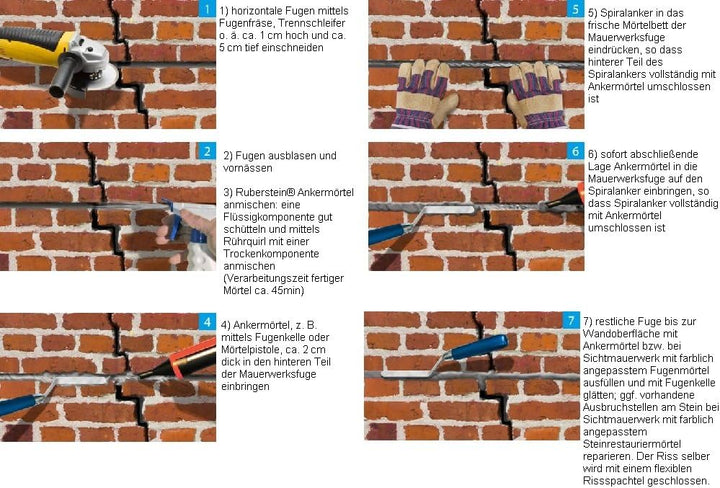 1

1) horizontale Fugen mittels Fugenfräse, Trennschleifer o. ä. ca. 1 cm hoch und ca. 5 cm tief einschneiden

2

2) Fugen ausblasen und vornässen

3) Ruberstein® Ankermörtel anmischen: eine Flüssigkomponente gut schütteln und mittels Rührquirl mit einer Trockenkomponente anmischen (Verarbeitungszeit fertiger Mörtel ca. 45min)

4

4) Ankermörtel, z. B. mittels Fugenkelle oder Mörtelpistole, ca. 2 cm dick in den hinteren Teil der Mauerwerksfuge einbringen

5

5) Spiralanker in das frische Mörtelbett der Mauerwerksfuge eindrücken, so dass hinterer Teil des Spiralankers vollständig mit Ankermörtel umschlossen ist

6

6) sofort abschließende Lage Ankermörtel in die Mauerwerksfuge auf den Spiralanker einbringen, so dass Spiralanker vollständig mit Ankermörtel umschlossen ist

7

7) restliche Fuge bis zur Wandoberfläche mit Ankermörtel bzw. bei Sichtmauerwerk mit farblich angepasstem Fugenmörtel ausfüllen und mit Fugenkelle glätten; ggf. vorhandene Ausbruchstellen am Stein bei Sichtmauerwerk mit farblich angepasstem Steinrestauriermörtel reparieren. Der Riss selber wird mit einem flexiblen Rissspachtel geschlossen.