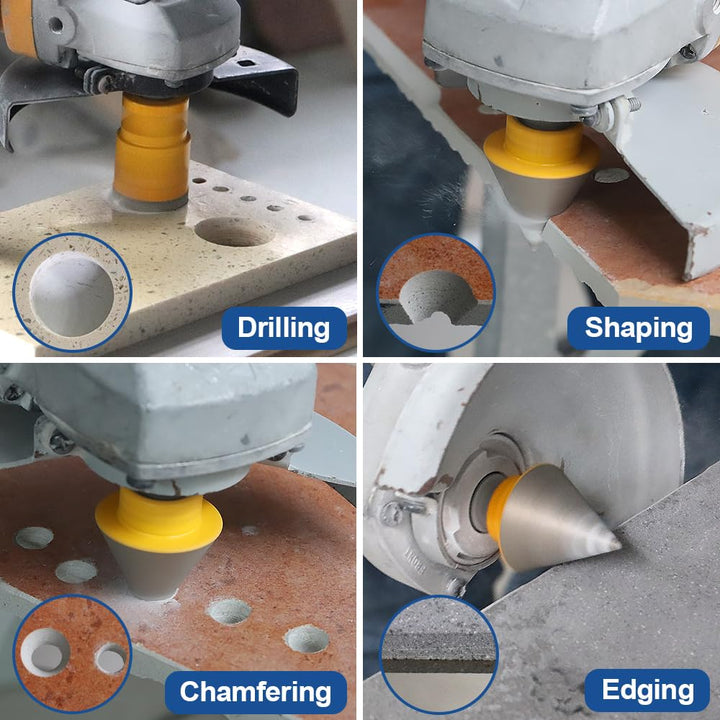 Drilling

Shaping

Chamfering

Edging