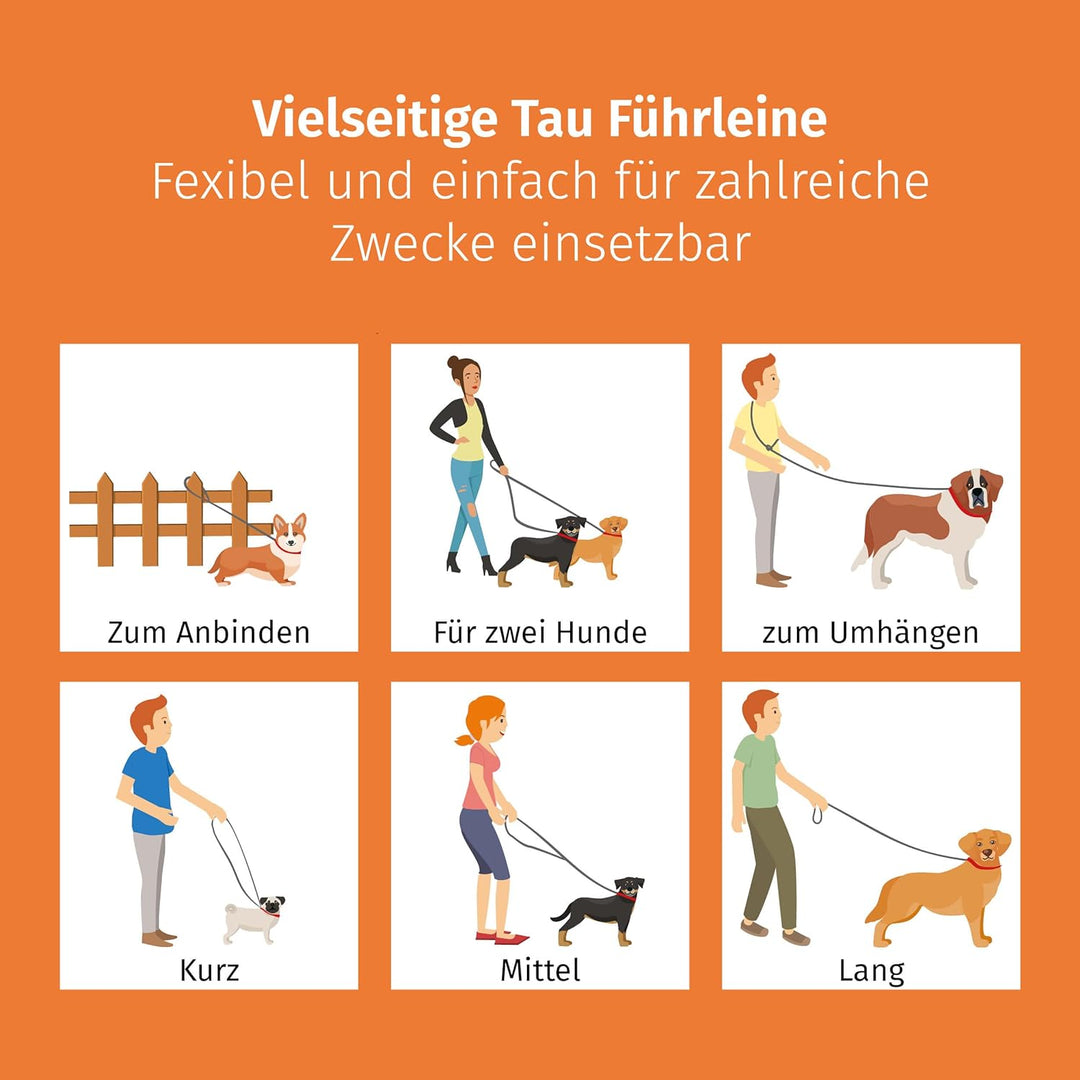 Vielseitige Tau Führleine
Fexibel und einfach für zahlreiche Zwecke einsetzbar

Zum Anbinden

Für zwei Hunde

zum Umhängen

Kurz

Mittel

Lang