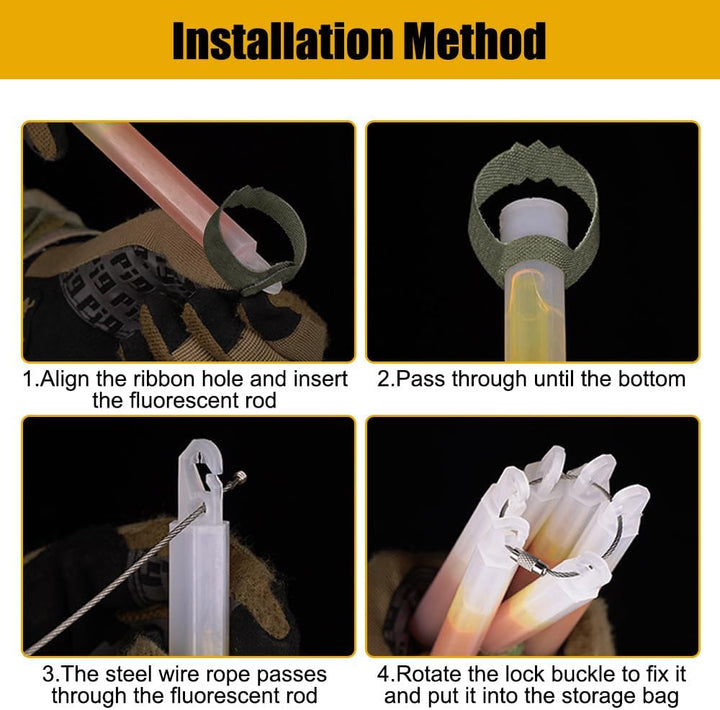 Installation Method

1.Align the ribbon hole and insert the fluorescent rod

2.Pass through until the bottom

3.The steel wire rope passes through the fluorescent rod

4.Rotate the lock buckle to fix it and put it into the storage bag