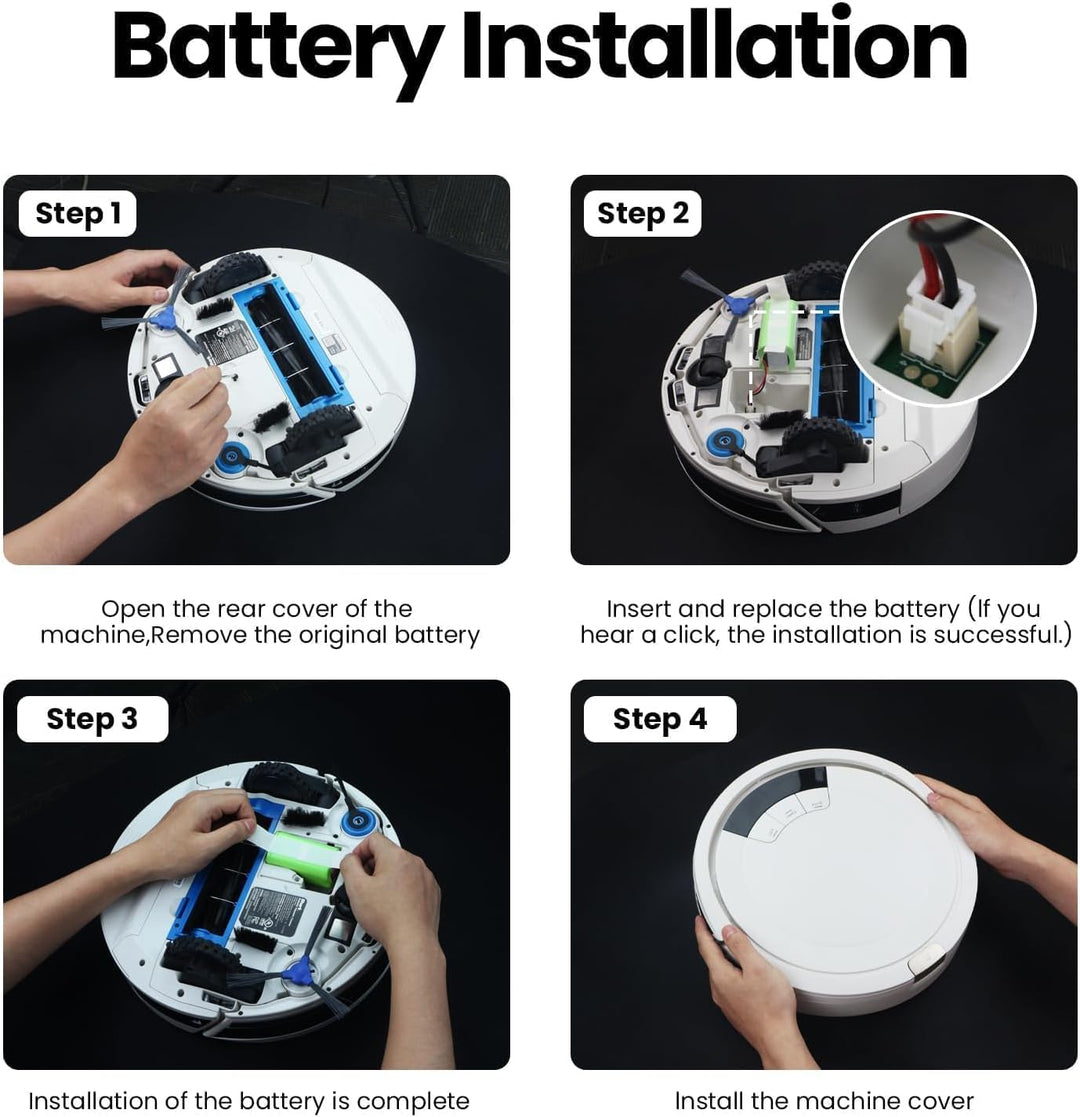 Battery Installation

Step 1

Open the rear cover of the machine,Remove the original battery

Step 2

Insert and replace the battery (If you hear a click, the installation is successful.)

Step 3

Installation of the battery is complete

Step 4

Install the machine cover