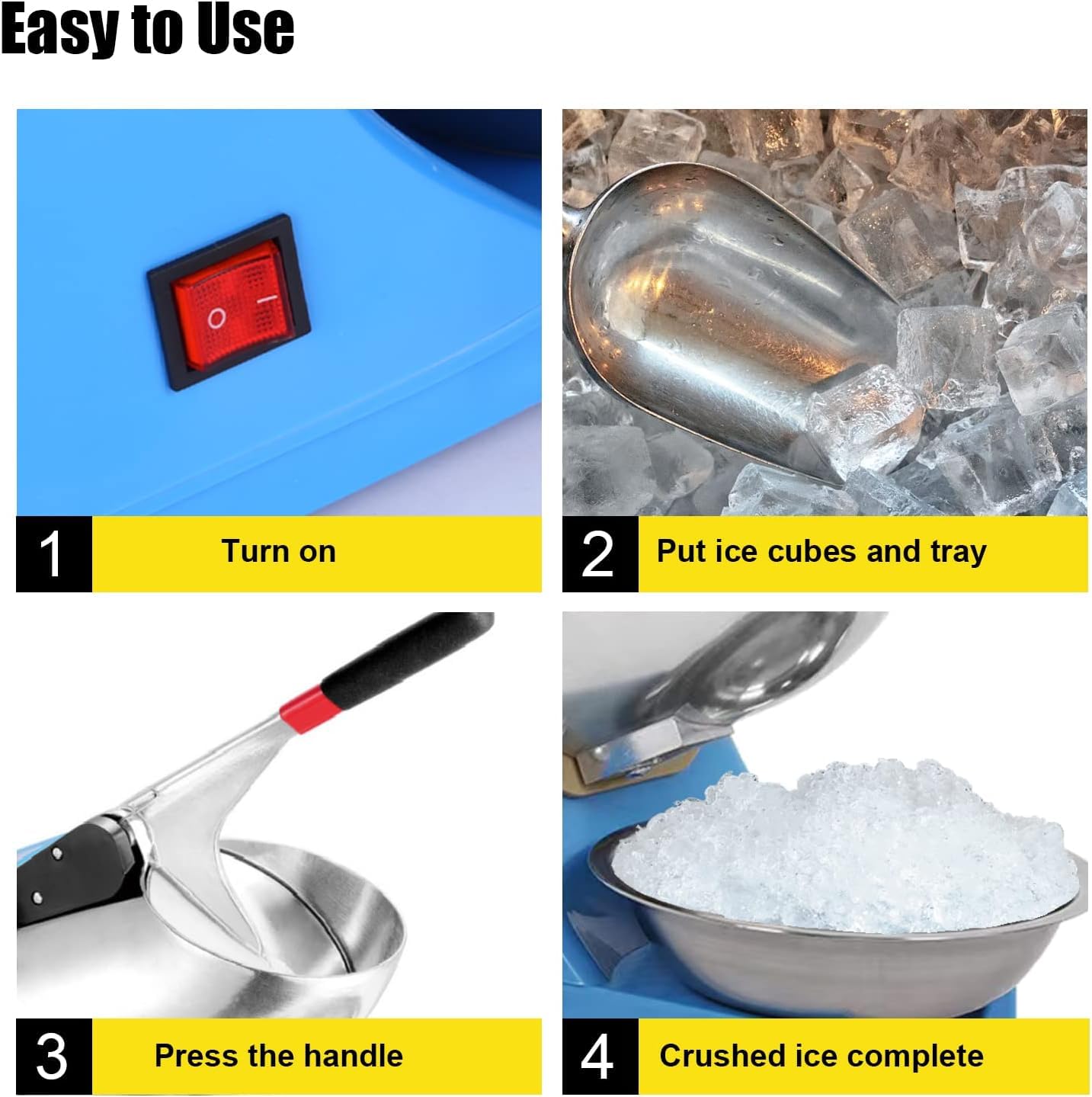 Easy to Use

O
I

1 Turn on

2 Put ice cubes and tray

3 Press the handle

4 Crushed ice complete