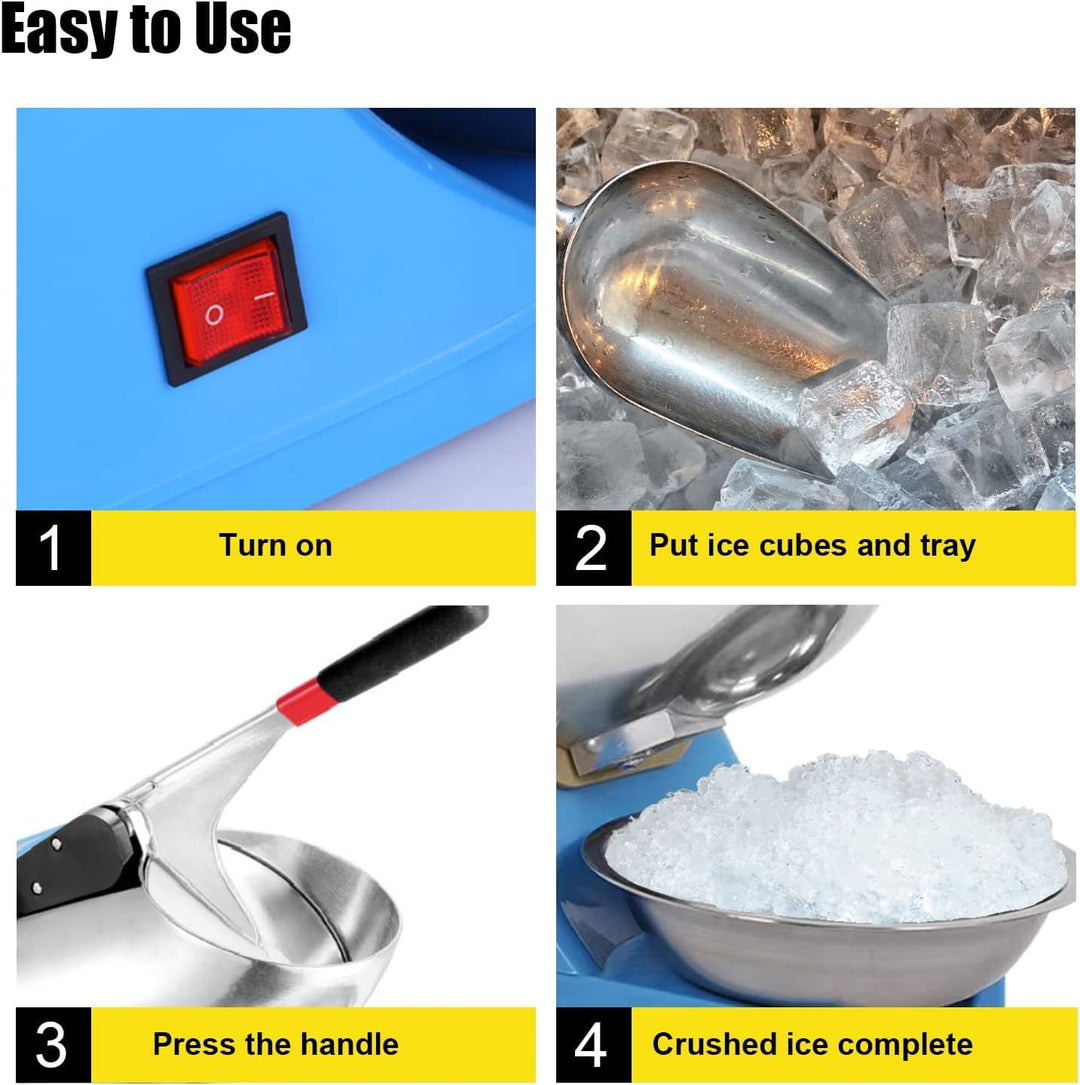 Easy to Use

O I

1 Turn on

2 Put ice cubes and tray

3 Press the handle

4 Crushed ice complete