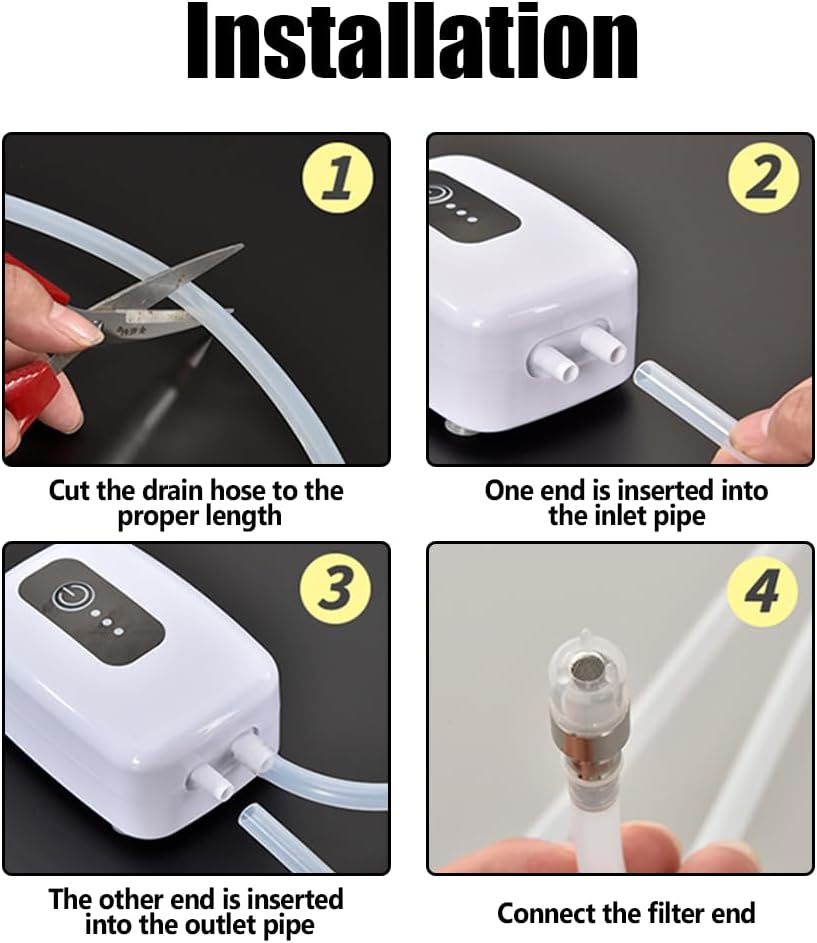 Installation

1

Cut the drain hose to the proper length

2

One end is inserted into the inlet pipe

3

The other end is inserted into the outlet pipe

4

Connect the filter end