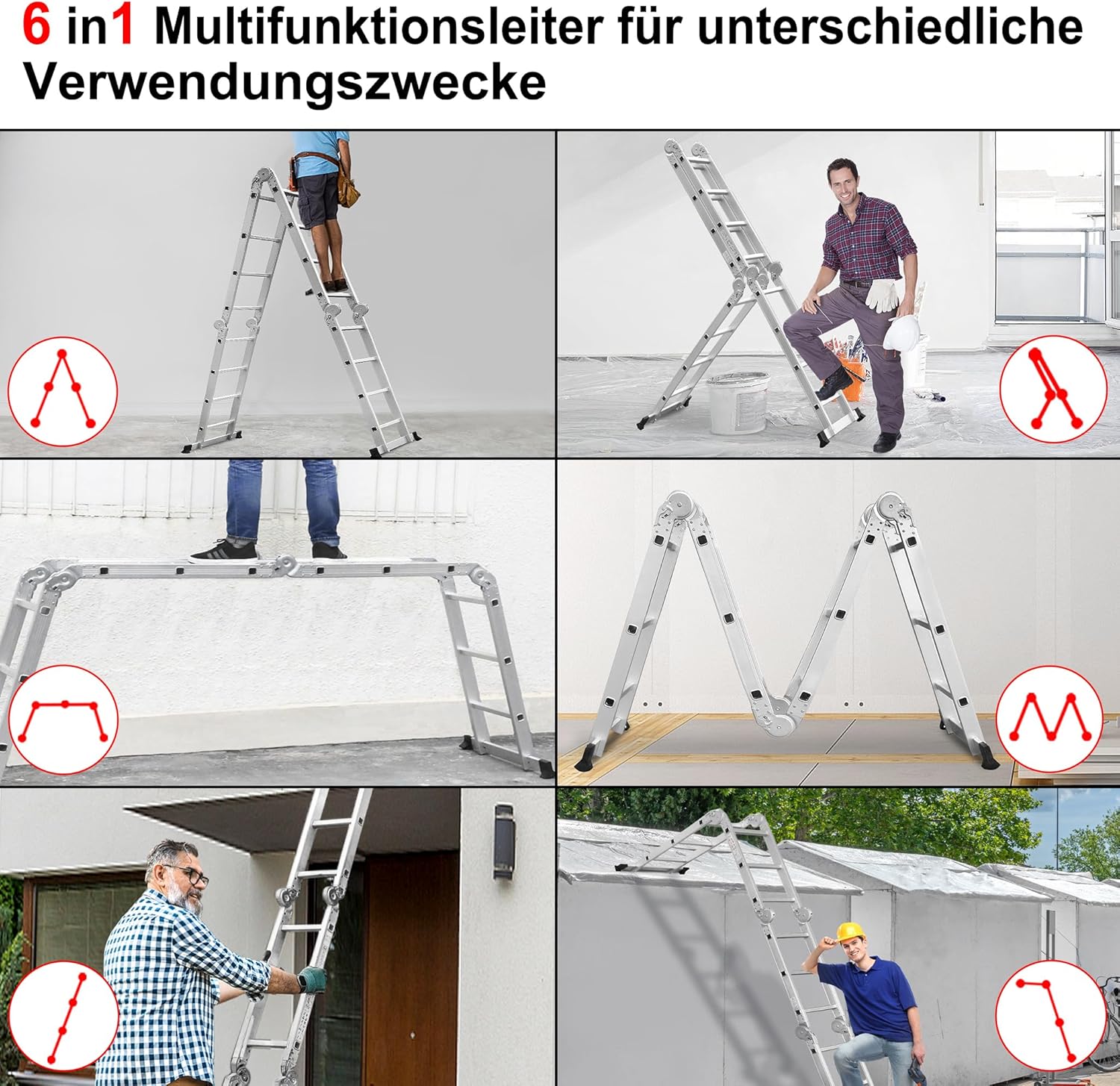 6 in1 Multifunktionsleiter für unterschiedliche Verwendungszwecke