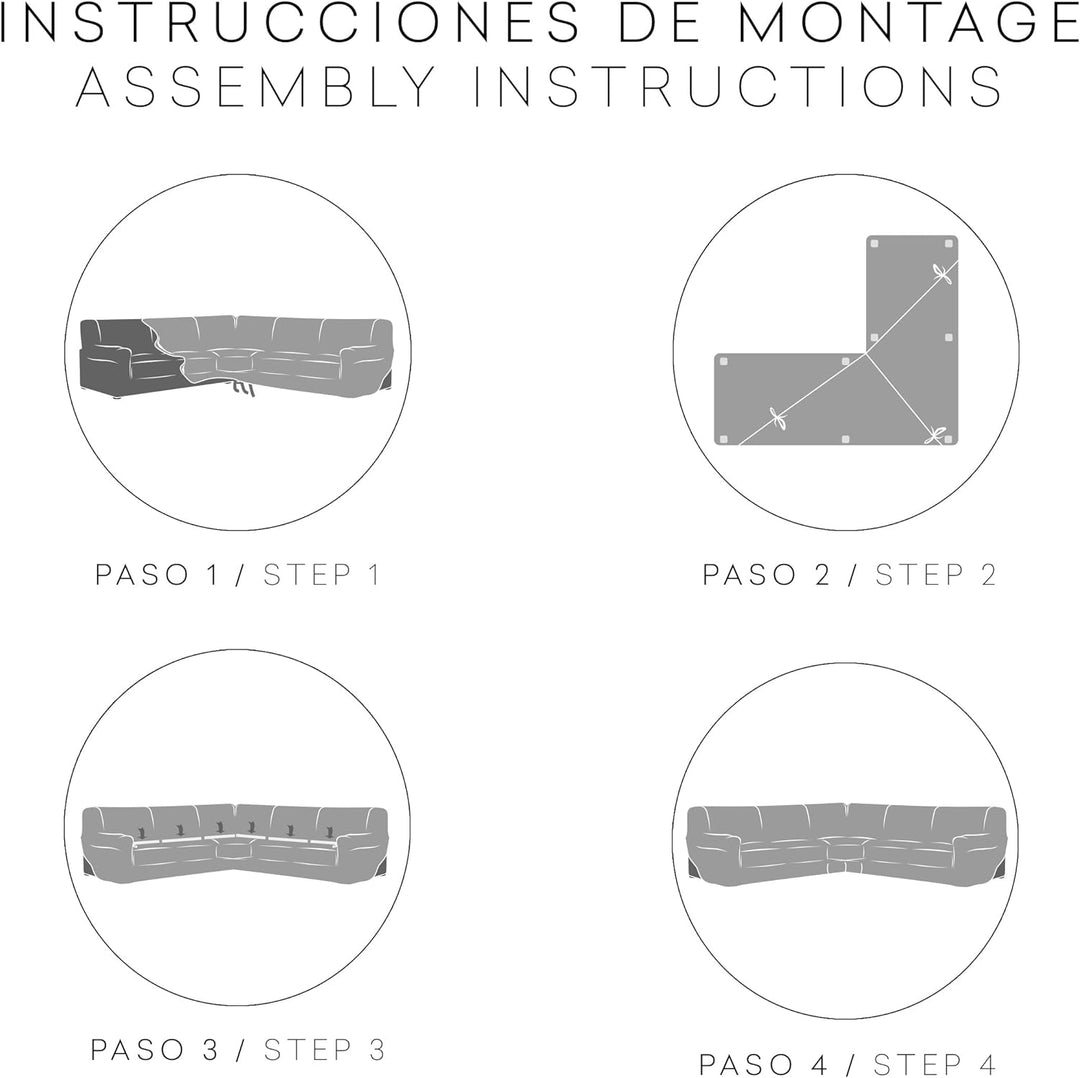 INSTRUCCIONES DE MONTAGE
ASSEMBLY INSTRUCTIONS

PASO 1 / STEP 1

PASO 2 / STEP 2

PASO 3 / STEP 3

PASO 4 / STEP 4