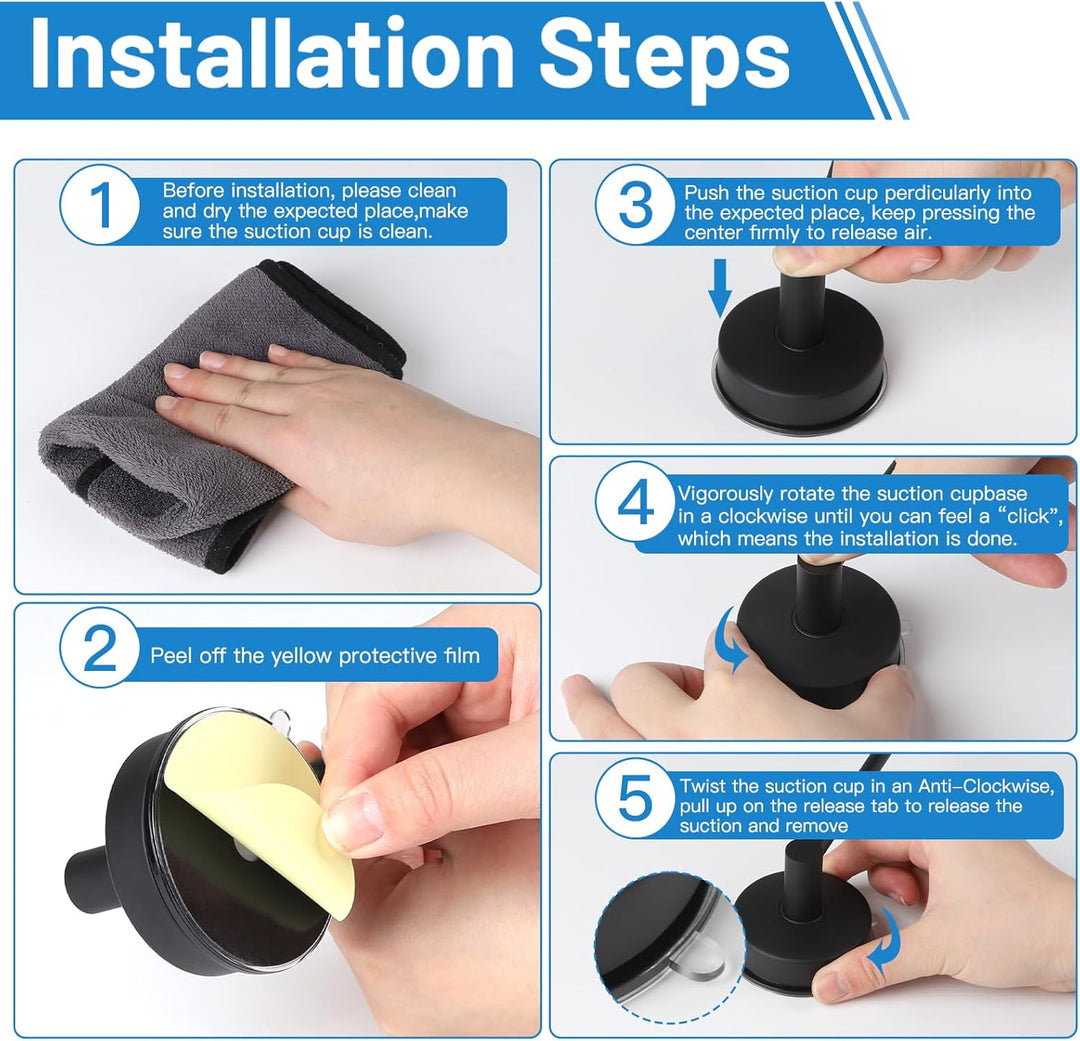 Installation Steps

1

Before installation, please clean and dry the expected place,make sure the suction cup is clean.

2

Peel off the yellow protective film

3

Push the suction cup perdicularly into the expected place, keep pressing the center firmly to release air.

4

Vigorously rotate the suction cupbase in a clockwise until you can feel a "click", which means the installation is done.

5

Twist the suction cup in an Anti-Clockwise, pull up on the release tab to release the suction and remove