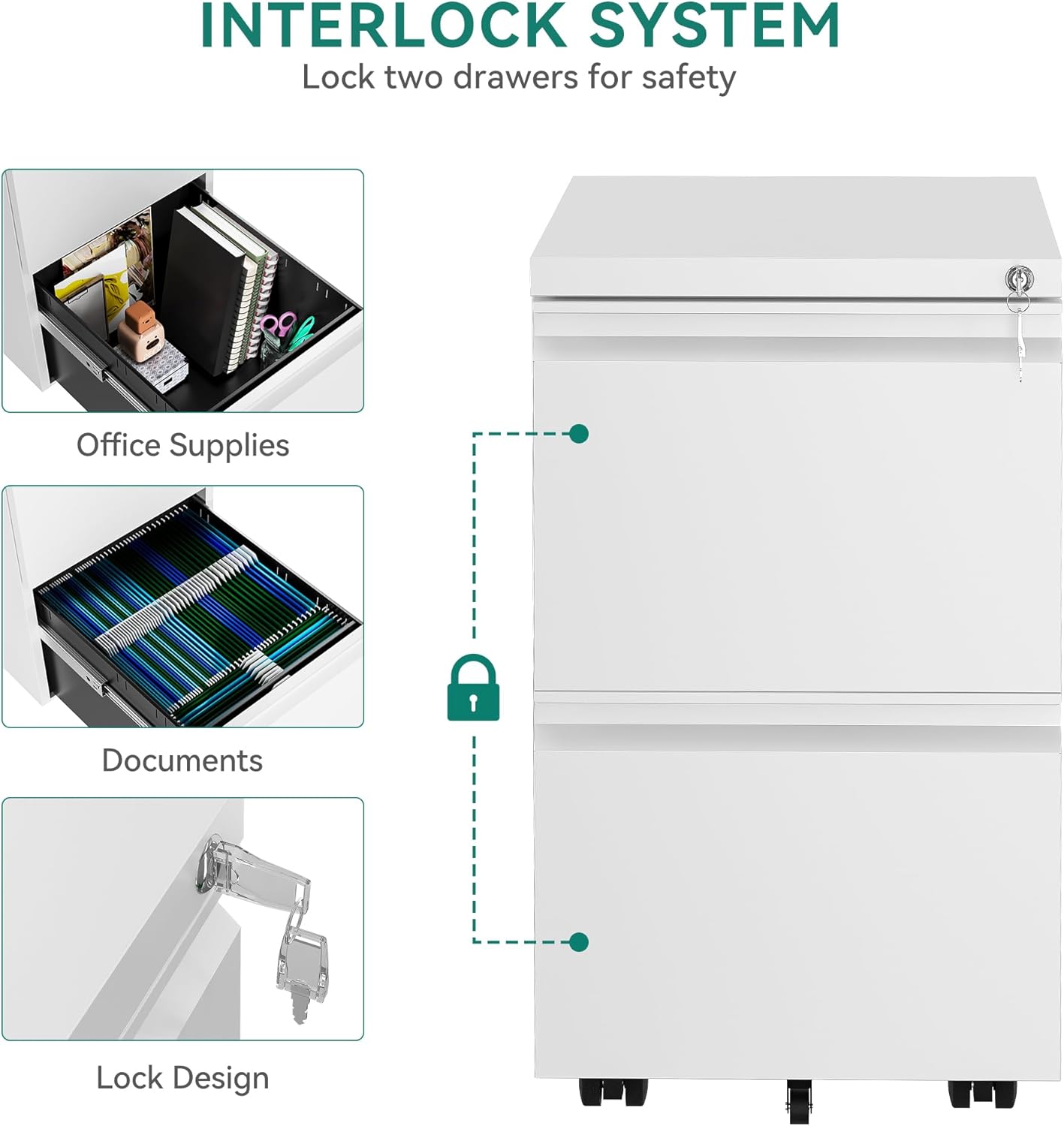 INTERLOCK SYSTEM
Lock two drawers for safety

Office Supplies

Documents

Lock Design