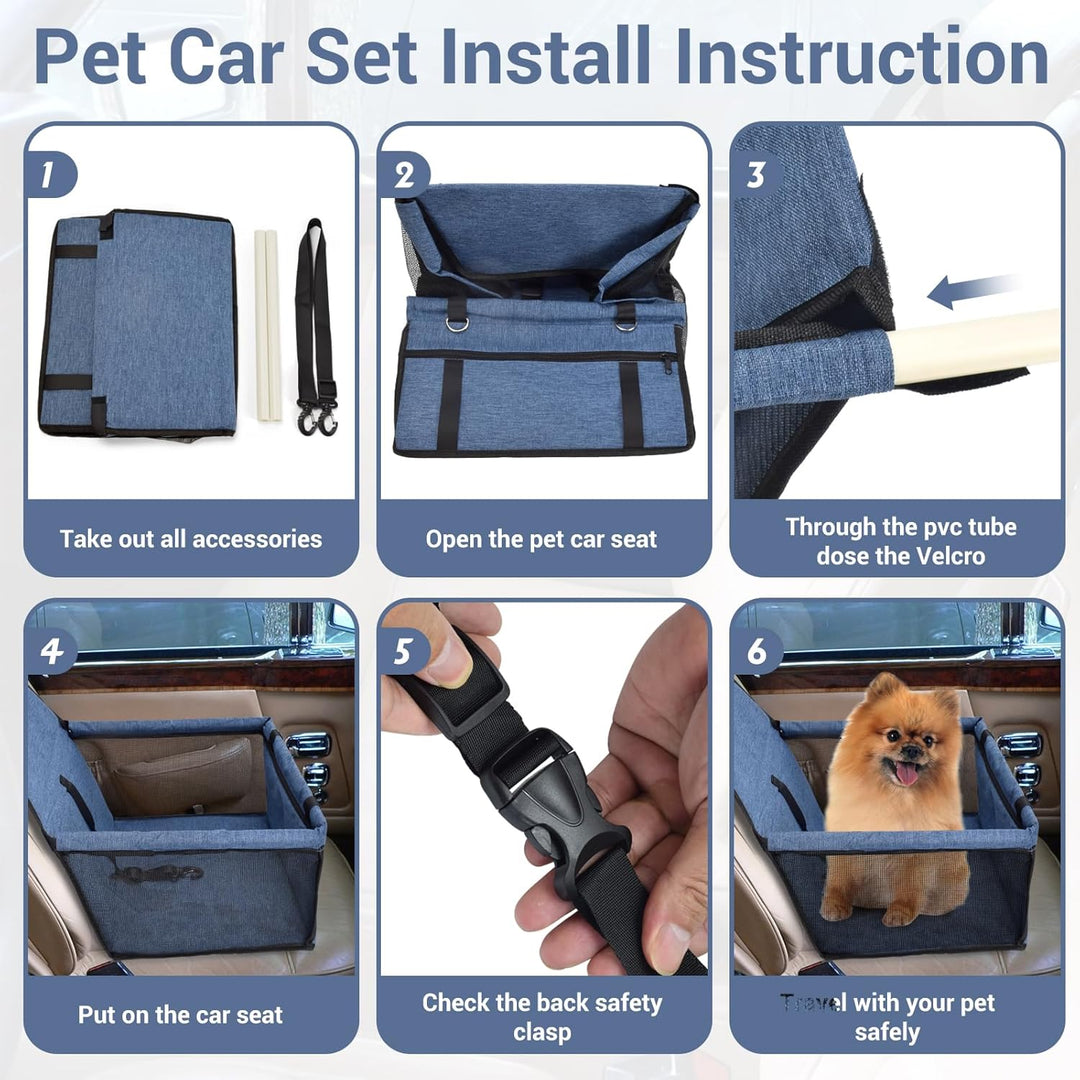 Pet Car Set Install Instruction

1
Take out all accessories

2
Open the pet car seat

3
Through the pvc tube dose the Velcro

4
Put on the car seat

5
Check the back safety clasp

6
Travel with your pet safely