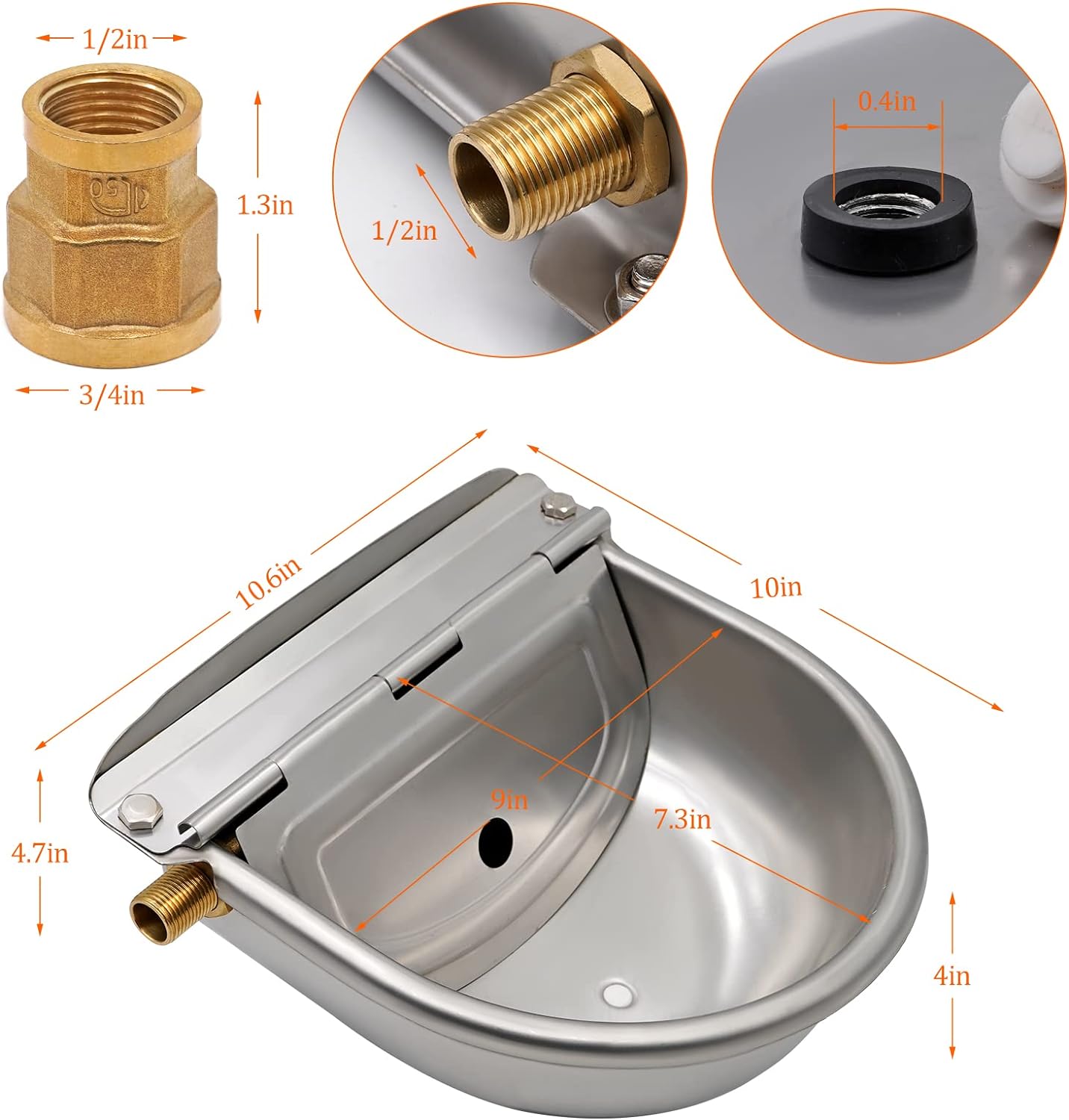 1/2in
1.3in
3/4in
1/2in
0.4in
10.6in
10in
9in
7.3in
4.7in
4in