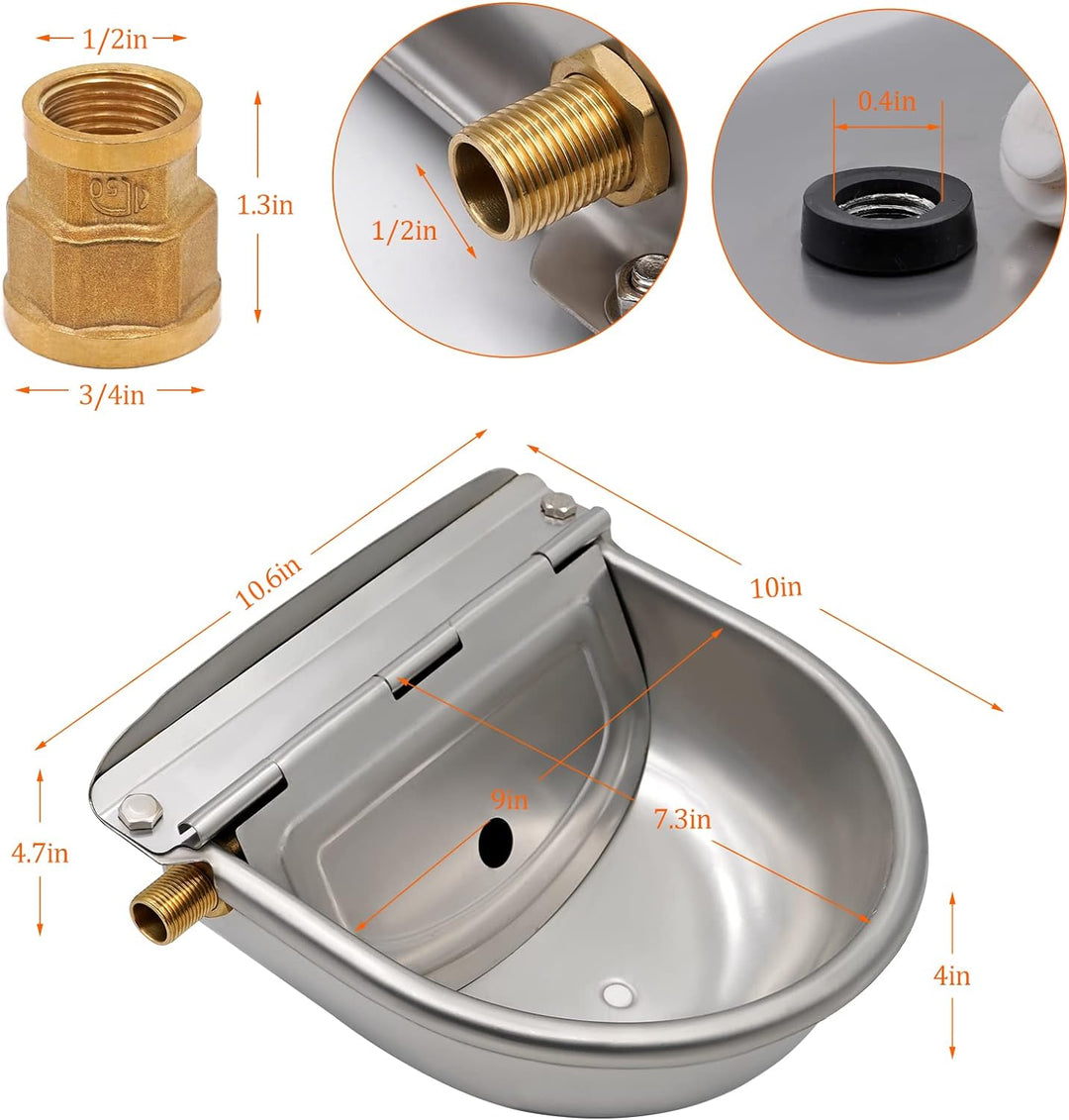 1/2in
1.3in
3/4in
1/2in
0.4in
10.6in
10in
9in
7.3in
4.7in
4in