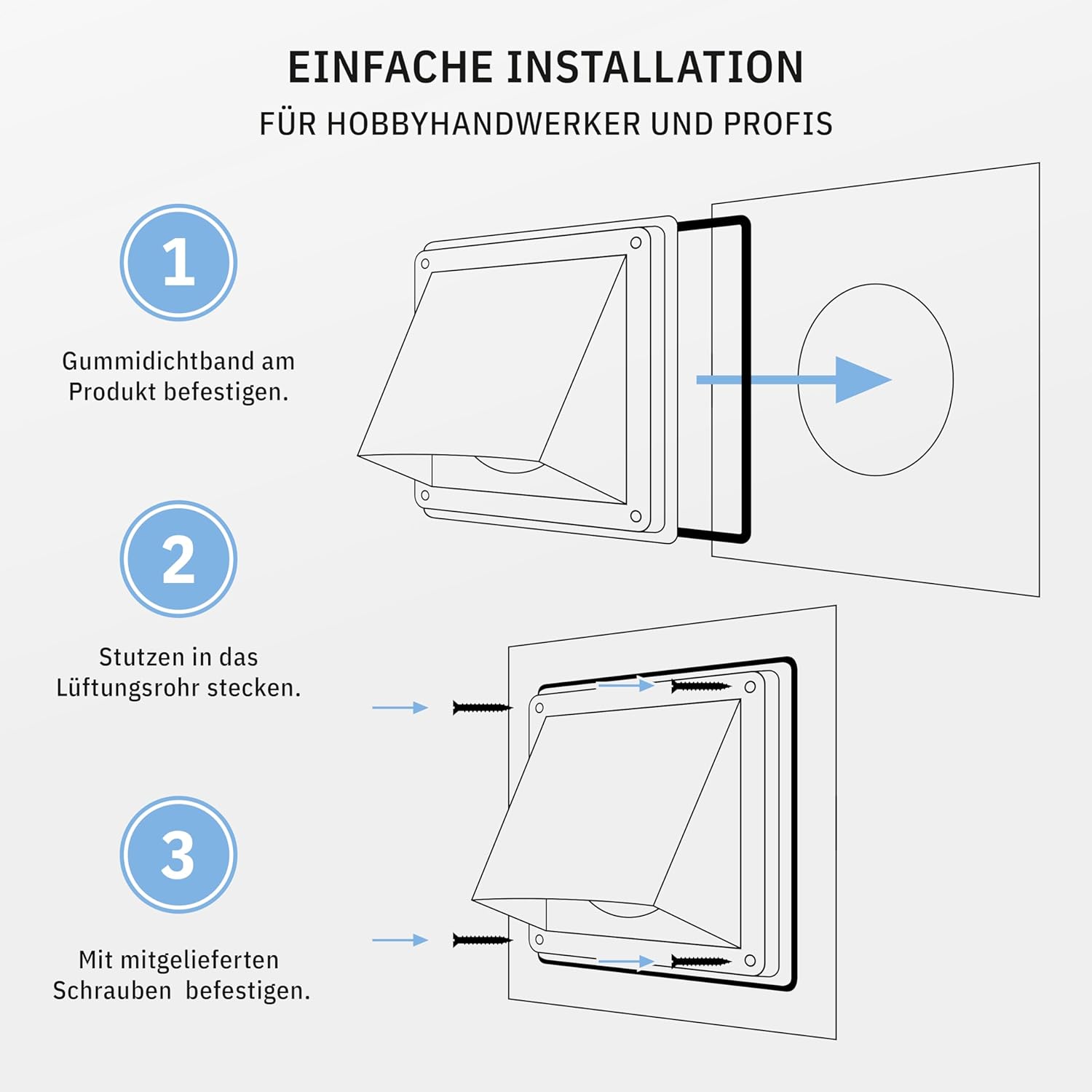 EINFACHE INSTALLATION

FÜR HOBBYHANDWERKER UND PROFIS

1

Gummidichtband am Produkt befestigen.

2

Stutzen in das Lüftungsrohr stecken.

3

Mit mitgelieferten Schrauben befestigen.