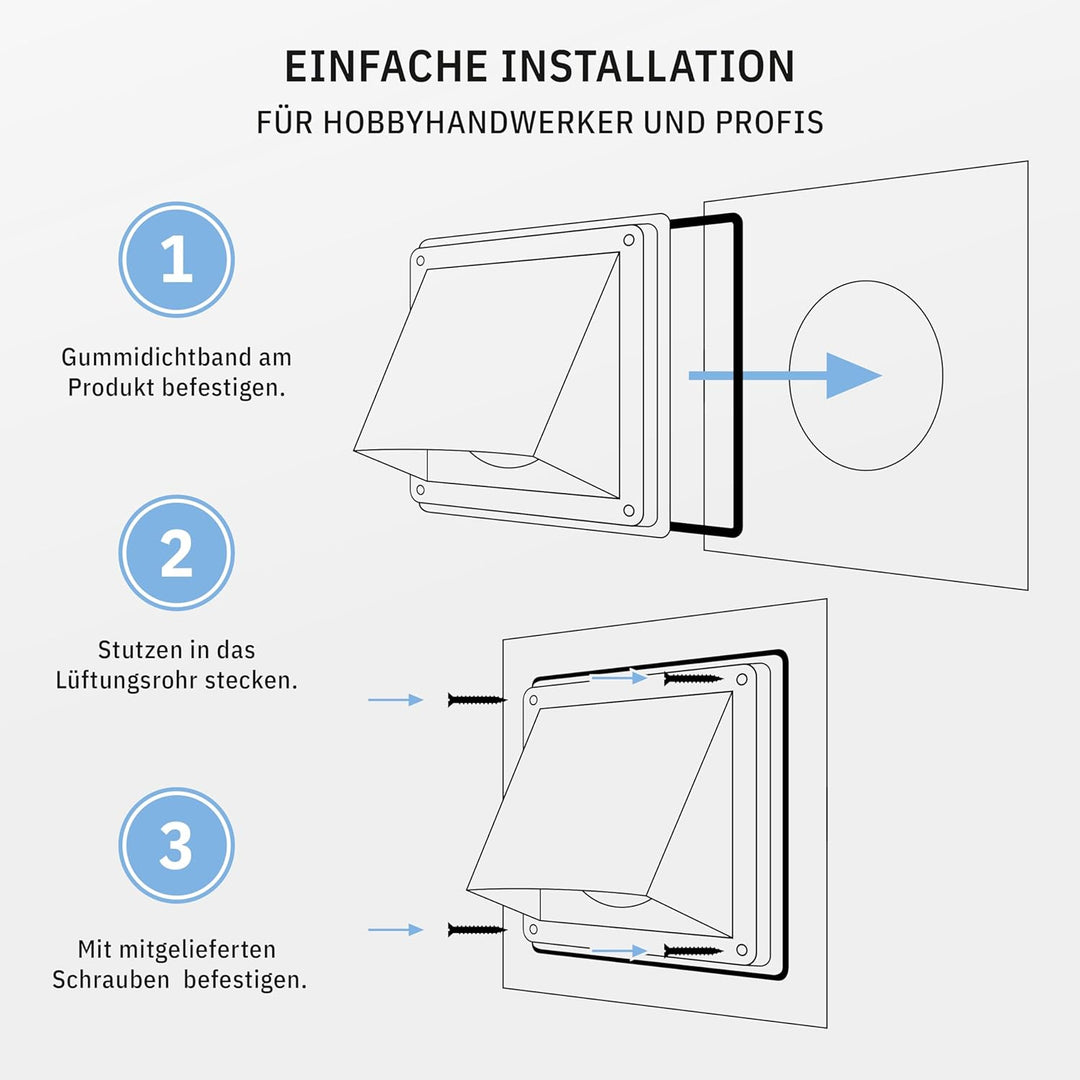 EINFACHE INSTALLATION

FÜR HOBBYHANDWERKER UND PROFIS

1

Gummidichtband am Produkt befestigen.

2

Stutzen in das Lüftungsrohr stecken.

3

Mit mitgelieferten Schrauben befestigen.