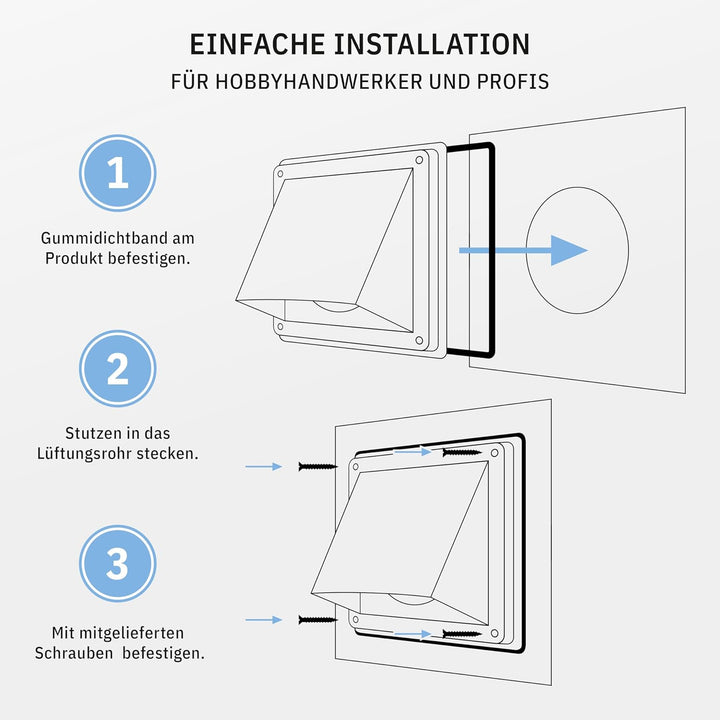 EINFACHE INSTALLATION
FÜR HOBBYHANDWERKER UND PROFIS

1

Gummidichtband am Produkt befestigen.

2

Stutzen in das Lüftungsrohr stecken.

3

Mit mitgelieferten Schrauben befestigen.