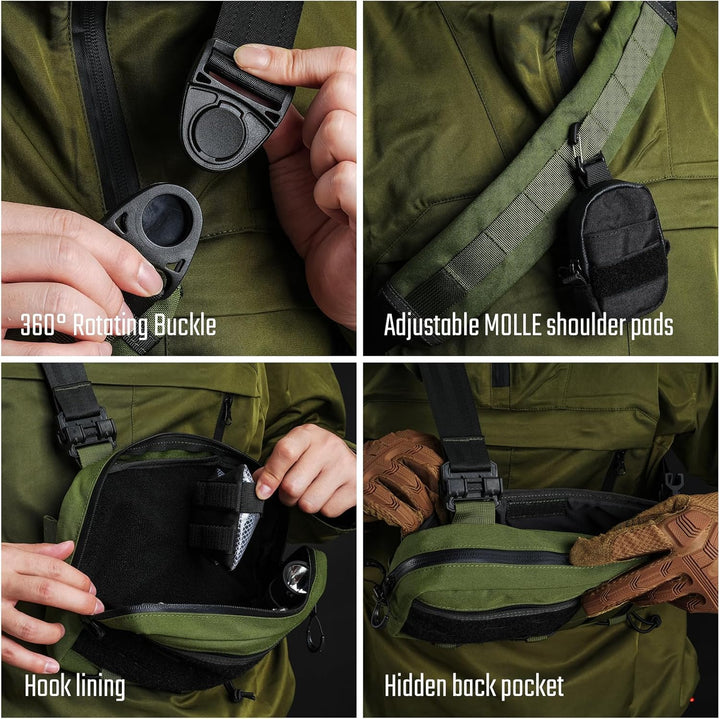 360° Rotating Buckle

Adjustable MOLLE shoulder pads

Hook lining

Hidden back pocket