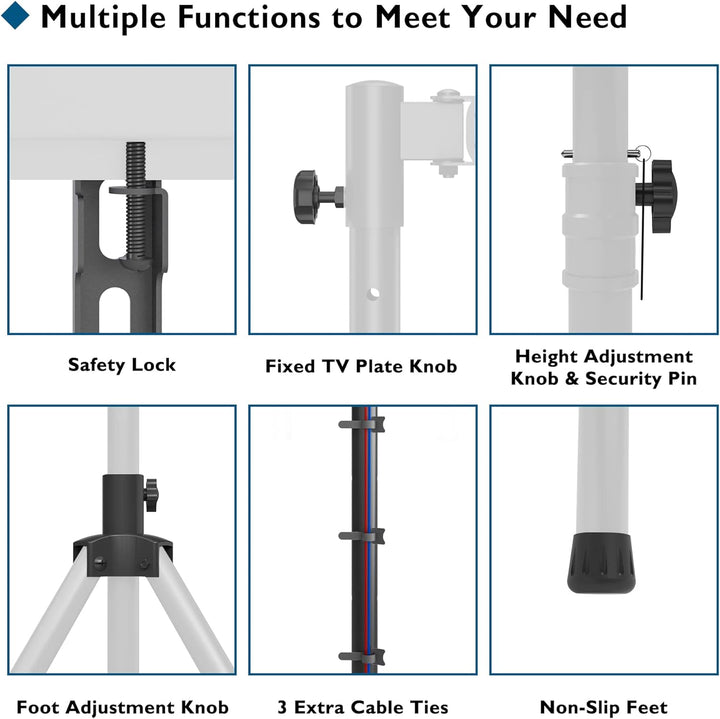 Multiple Functions to Meet Your Need

Safety Lock

Fixed TV Plate Knob

Height Adjustment Knob & Security Pin

Foot Adjustment Knob

3 Extra Cable Ties

Non-Slip Feet