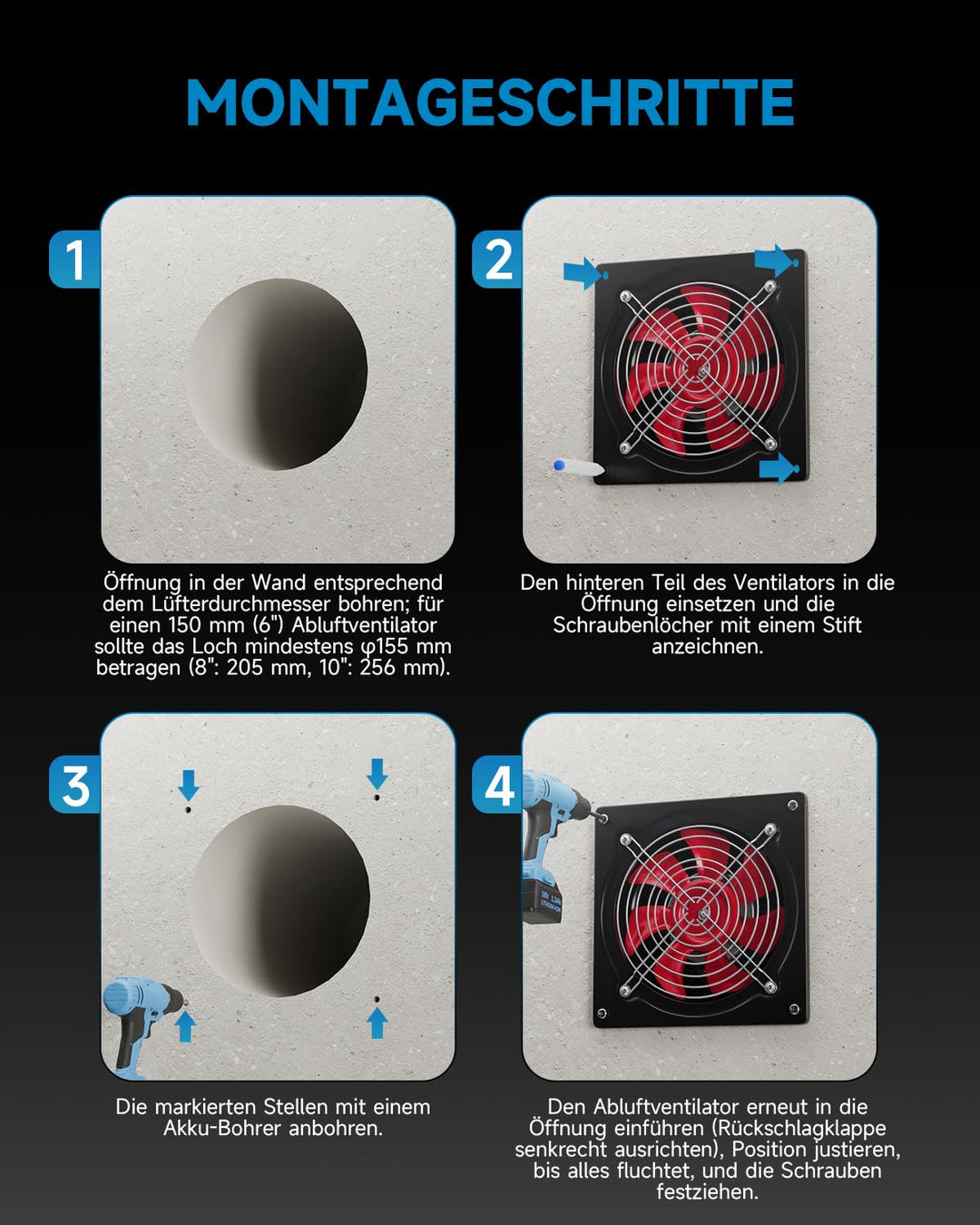 MONTAGESCHRITTE

1

Öffnung in der Wand entsprechend dem Lüfterdurchmesser bohren; für einen 150 mm (6") Abluftventilator sollte das Loch mindestens φ155 mm betragen (8": 205 mm, 10": 256 mm).

2

Den hinteren Teil des Ventilators in die Öffnung einsetzen und die Schraubenlöcher mit einem Stift anzeichnen.

3

Die markierten Stellen mit einem Akku-Bohrer anbohren.

4

Den Abluftventilator erneut in die Öffnung einführen (Rückschlagklappe senkrecht ausrichten), Position justieren, bis alles fluchtet, und die Schrauben festziehen.