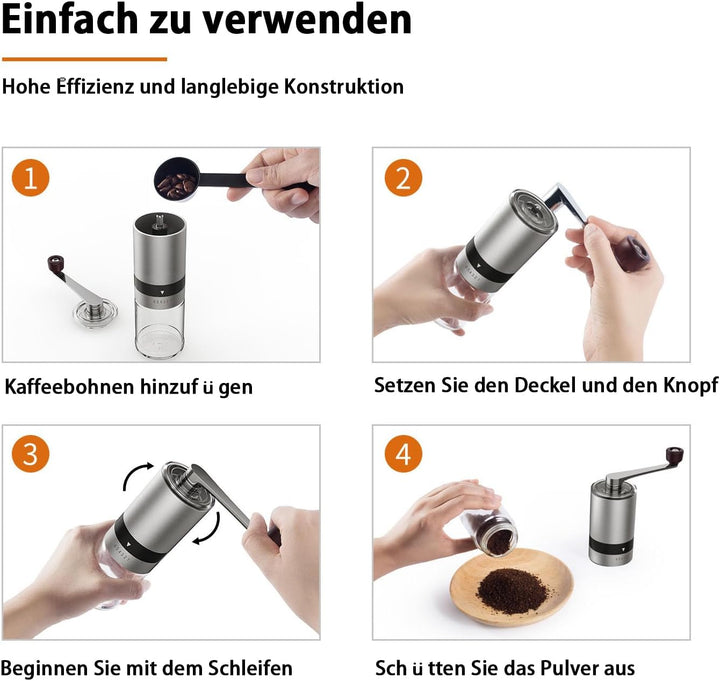 Einfach zu verwenden

Hohe Effizienz und langlebige Konstruktion

1

Kaffeebohnen hinzuf ü gen

2

Setzen Sie den Deckel und den Knopf

3

Beginnen Sie mit dem Schleifen

4

Sch ü tten Sie das Pulver aus