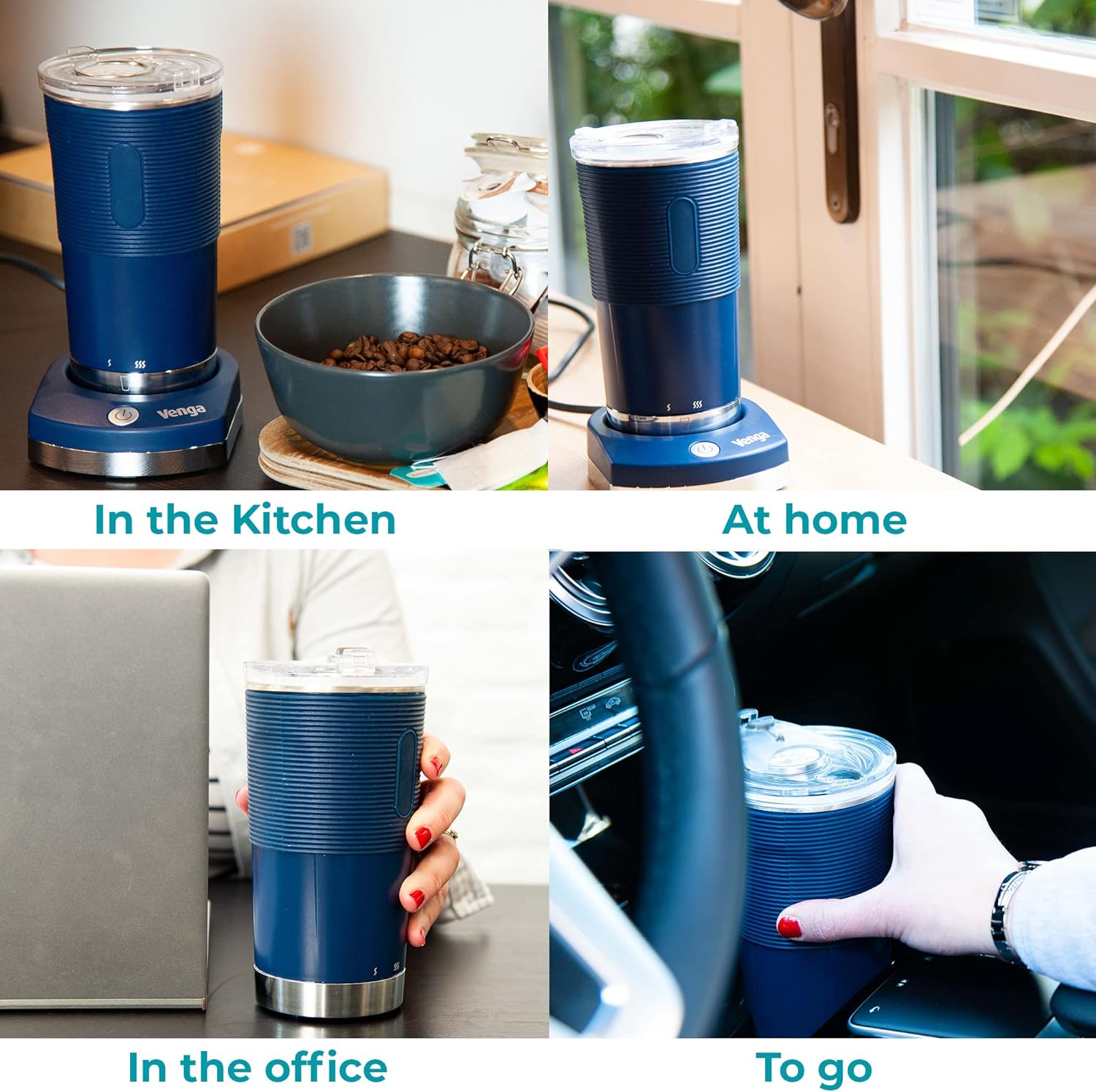 Venga

In the Kitchen

Venga

At home

In the office

To go