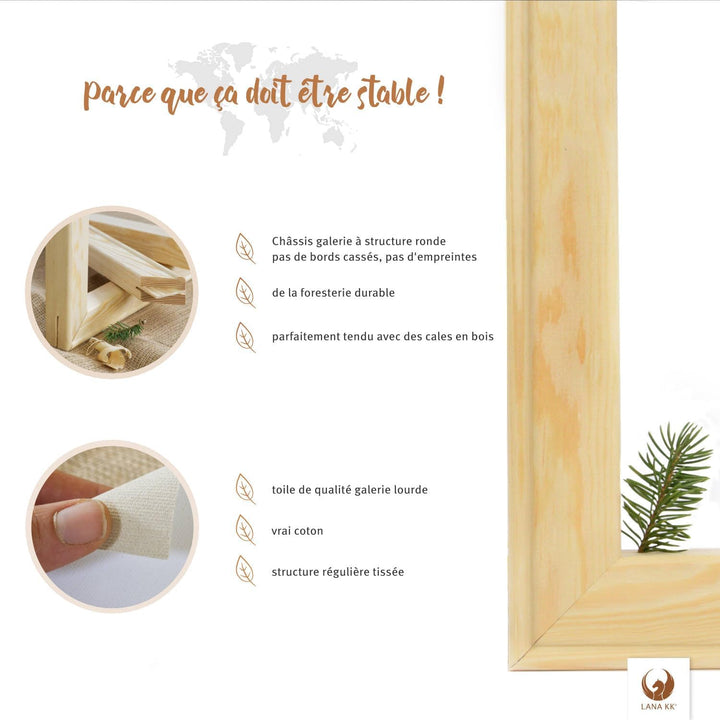 Parce que ça doit être stable !

Châssis galerie à structure ronde
pas de bords cassés, pas d'empreintes

de la foresterie durable

parfaitement tendu avec des cales en bois

toile de qualité galerie lourde

vrai coton

structure régulière tissée

LANA KK®