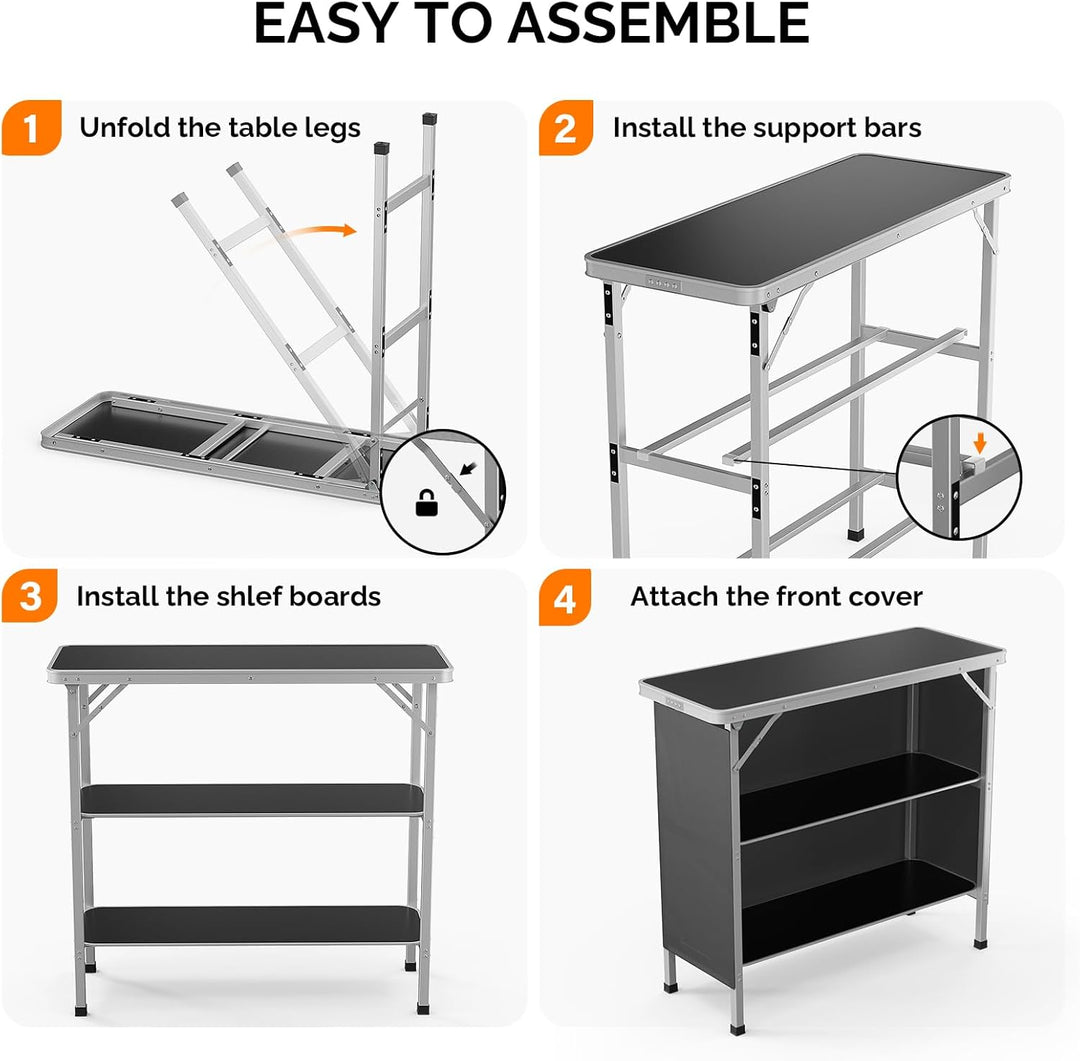 EASY TO ASSEMBLE

1 Unfold the table legs

2 Install the support bars

3 Install the shlef boards

4 Attach the front cover