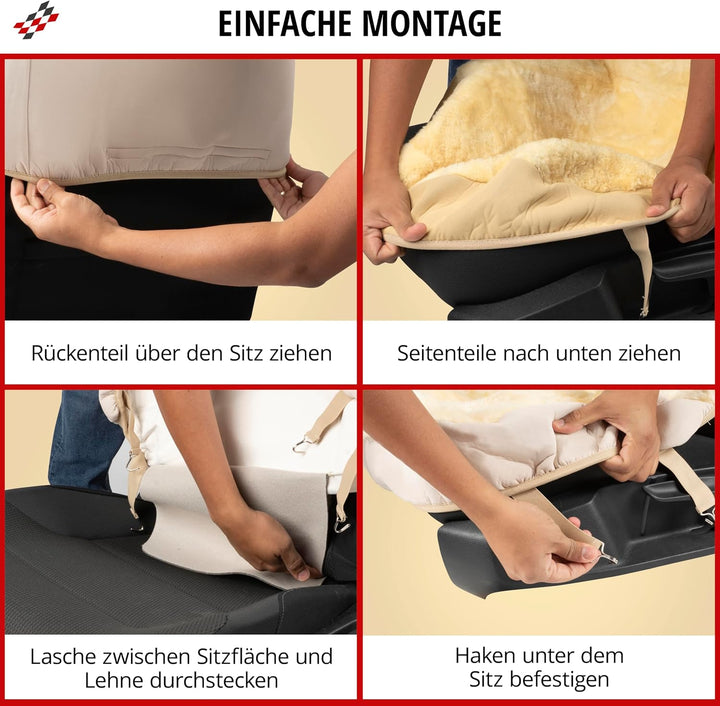 EINFACHE MONTAGE

Rückenteil über den Sitz ziehen

Seitenteile nach unten ziehen

Lasche zwischen Sitzfläche und Lehne durchstecken

Haken unter dem Sitz befestigen