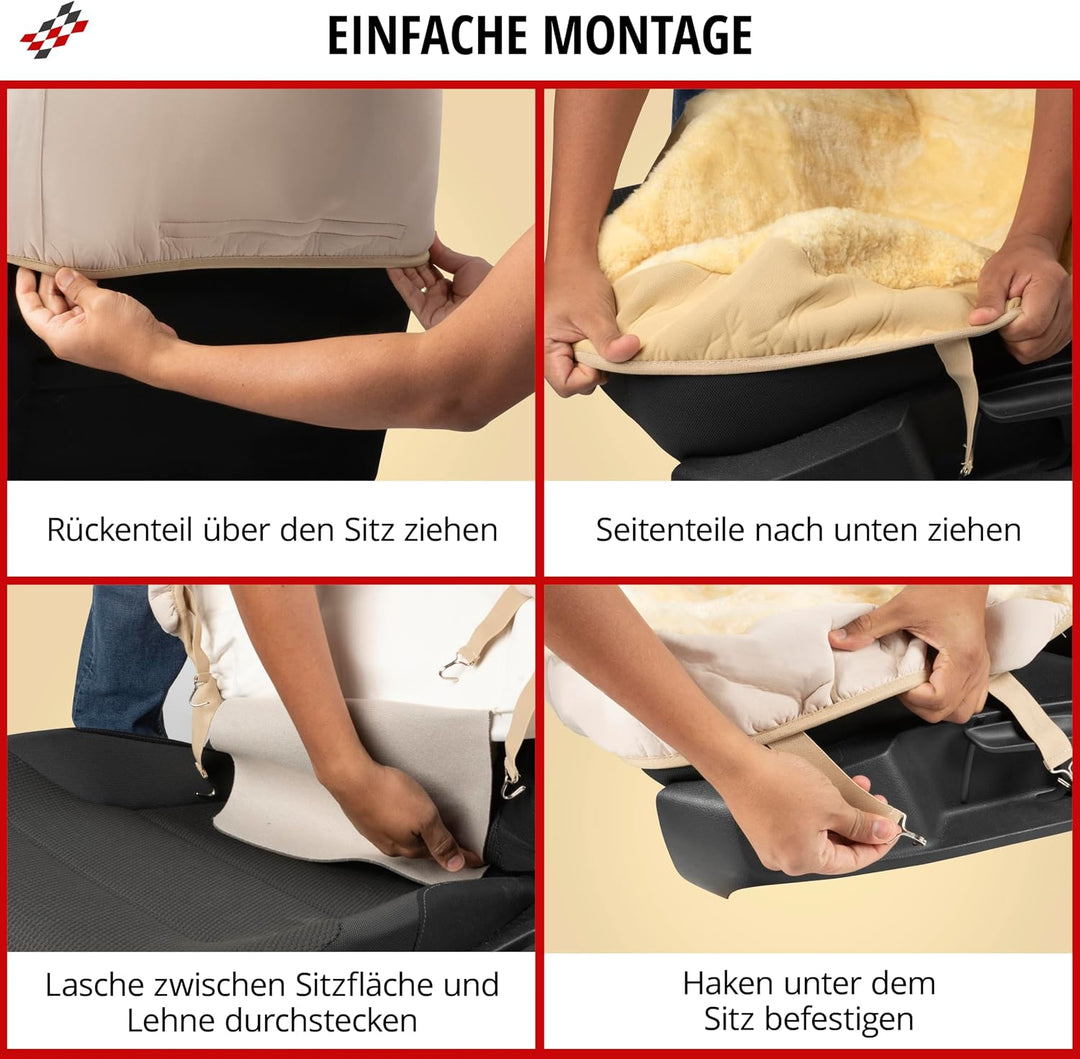 EINFACHE MONTAGE

Rückenteil über den Sitz ziehen

Seitenteile nach unten ziehen

Lasche zwischen Sitzfläche und Lehne durchstecken

Haken unter dem Sitz befestigen