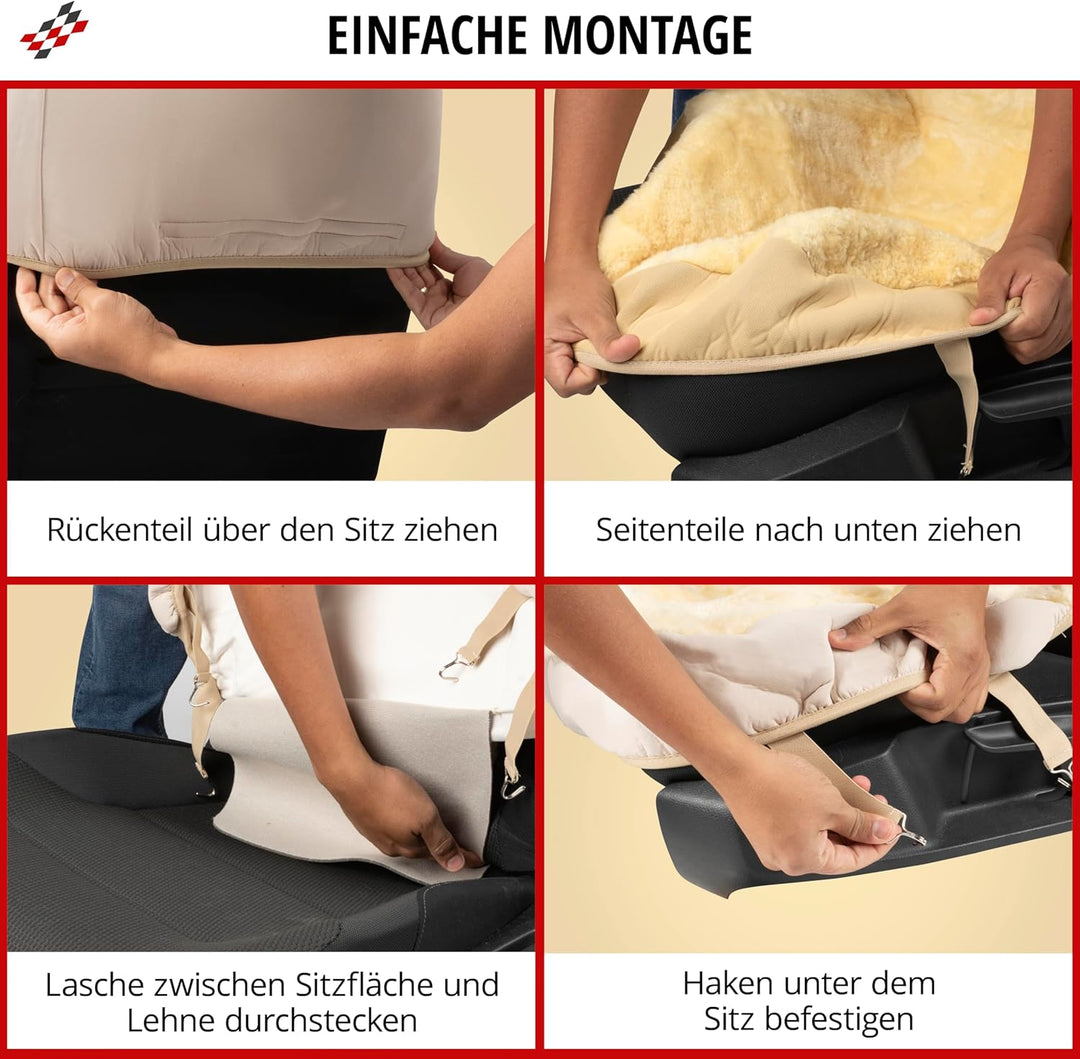 EINFACHE MONTAGE

Rückenteil über den Sitz ziehen

Seitenteile nach unten ziehen

Lasche zwischen Sitzfläche und Lehne durchstecken

Haken unter dem Sitz befestigen