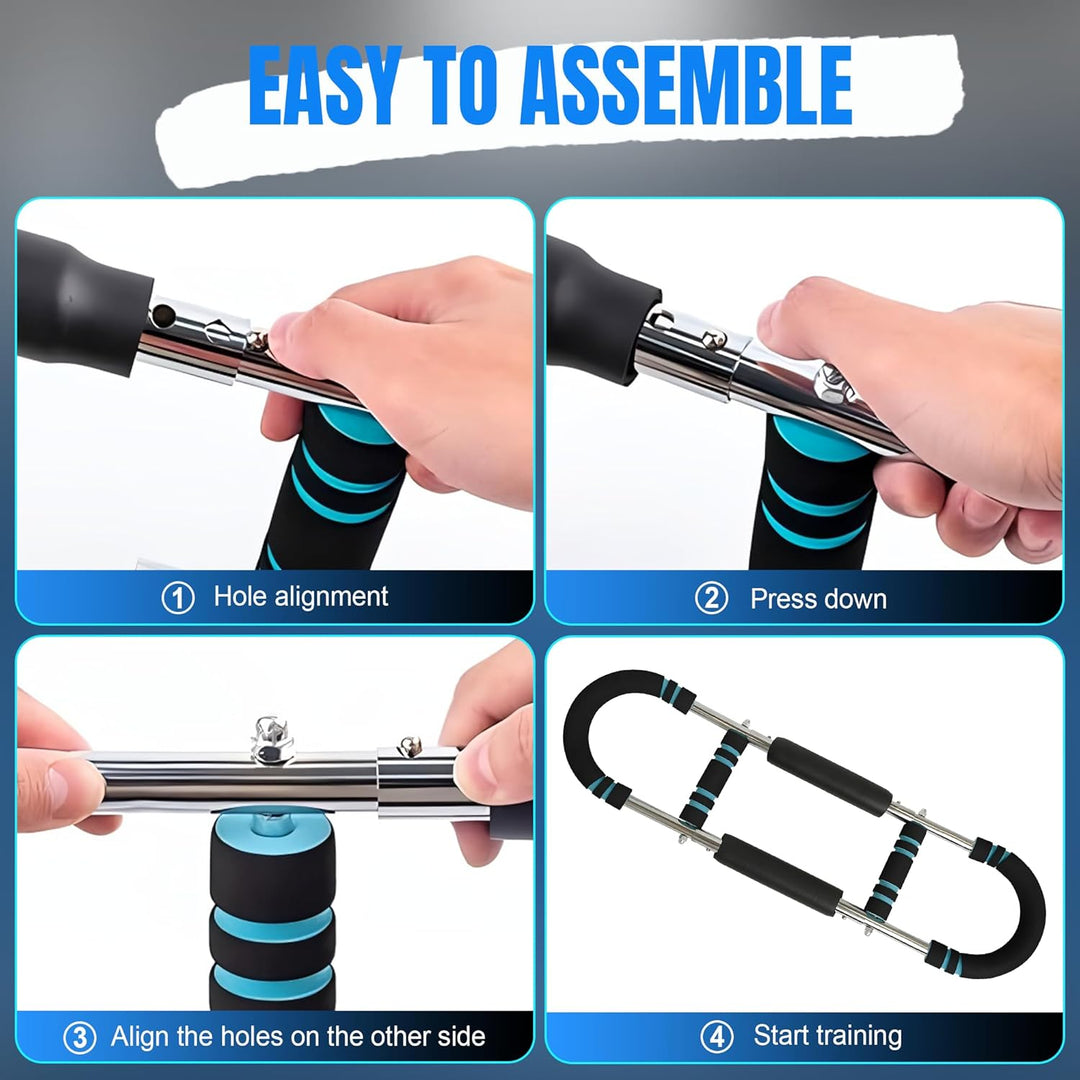 EASY TO ASSEMBLE

① Hole alignment

② Press down

③ Align the holes on the other side

④ Start training