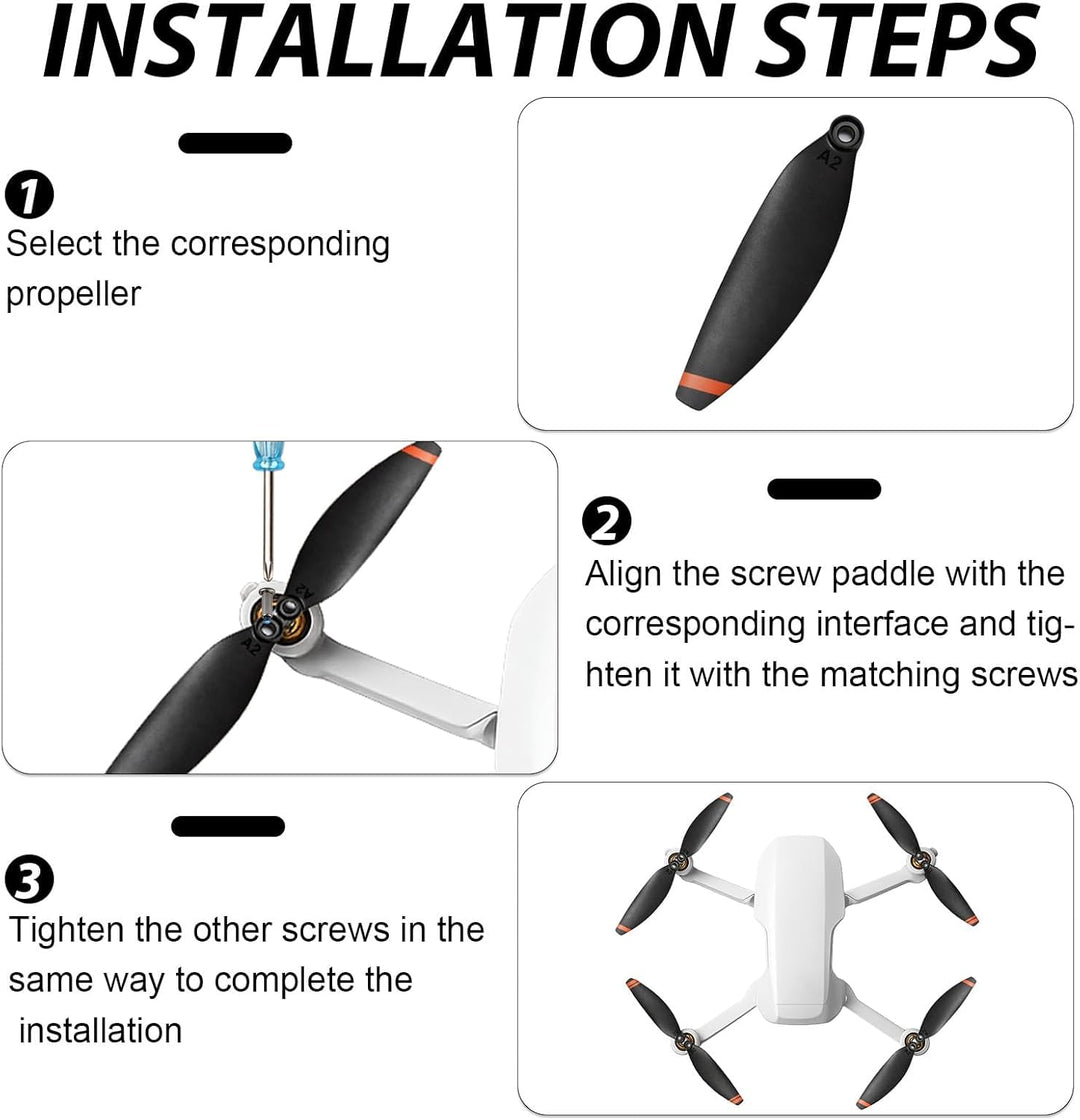 INSTALLATION STEPS

1
Select the corresponding propeller

A2

A2
A2

2
Align the screw paddle with the corresponding interface and tighten it with the matching screws

3
Tighten the other screws in the same way to complete the installation