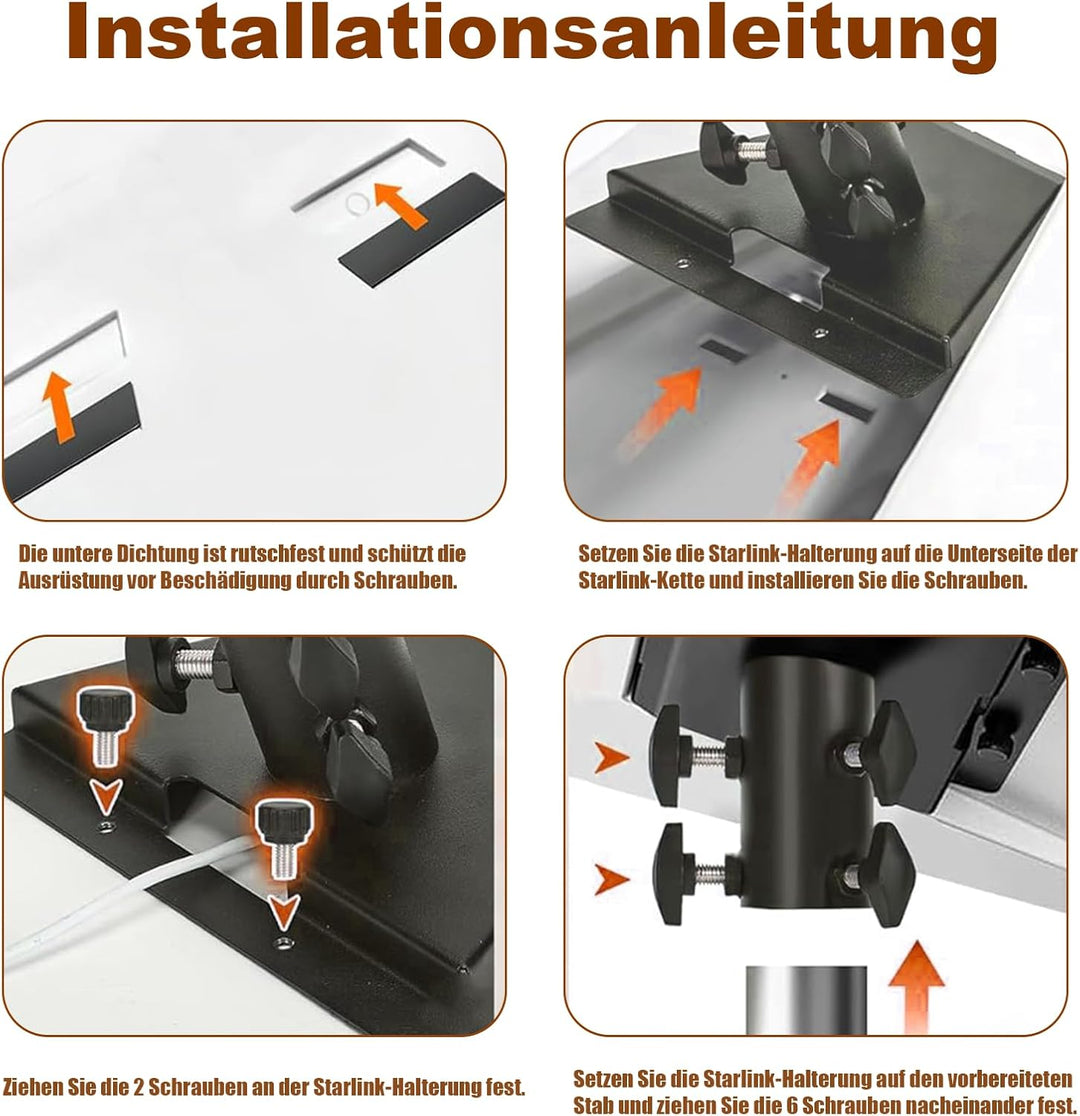 Installationsanleitung

Die untere Dichtung ist rutschfest und schützt die Ausrüstung vor Beschädigung durch Schrauben.

Setzen Sie die Starlink-Halterung auf die Unterseite der Starlink-Kette und installieren Sie die Schrauben.

Ziehen Sie die 2 Schrauben an der Starlink-Halterung fest.

Setzen Sie die Starlink-Halterung auf den vorbereiteten Stab und ziehen Sie die 6 Schrauben nacheinander fest.