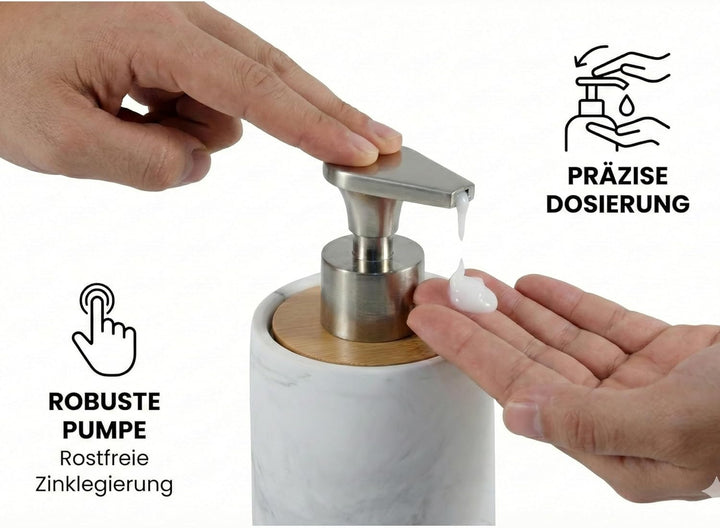 PRÄZISE DOSIERUNG

ROBUSTE PUMPE
Rostfreie Zinklegierung