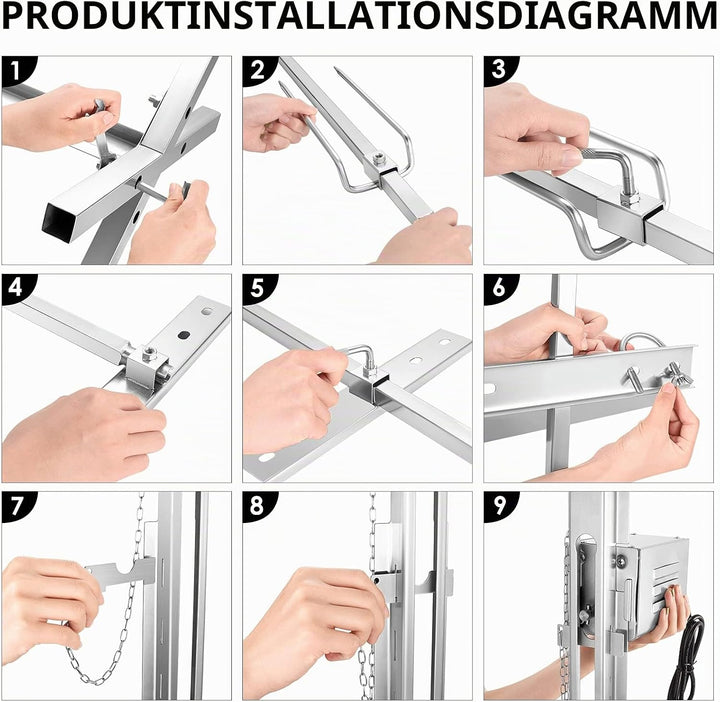 PRODUKTINSTALLATIONSDIAGRAMM

1

2

3

4

5

6

7

8

9