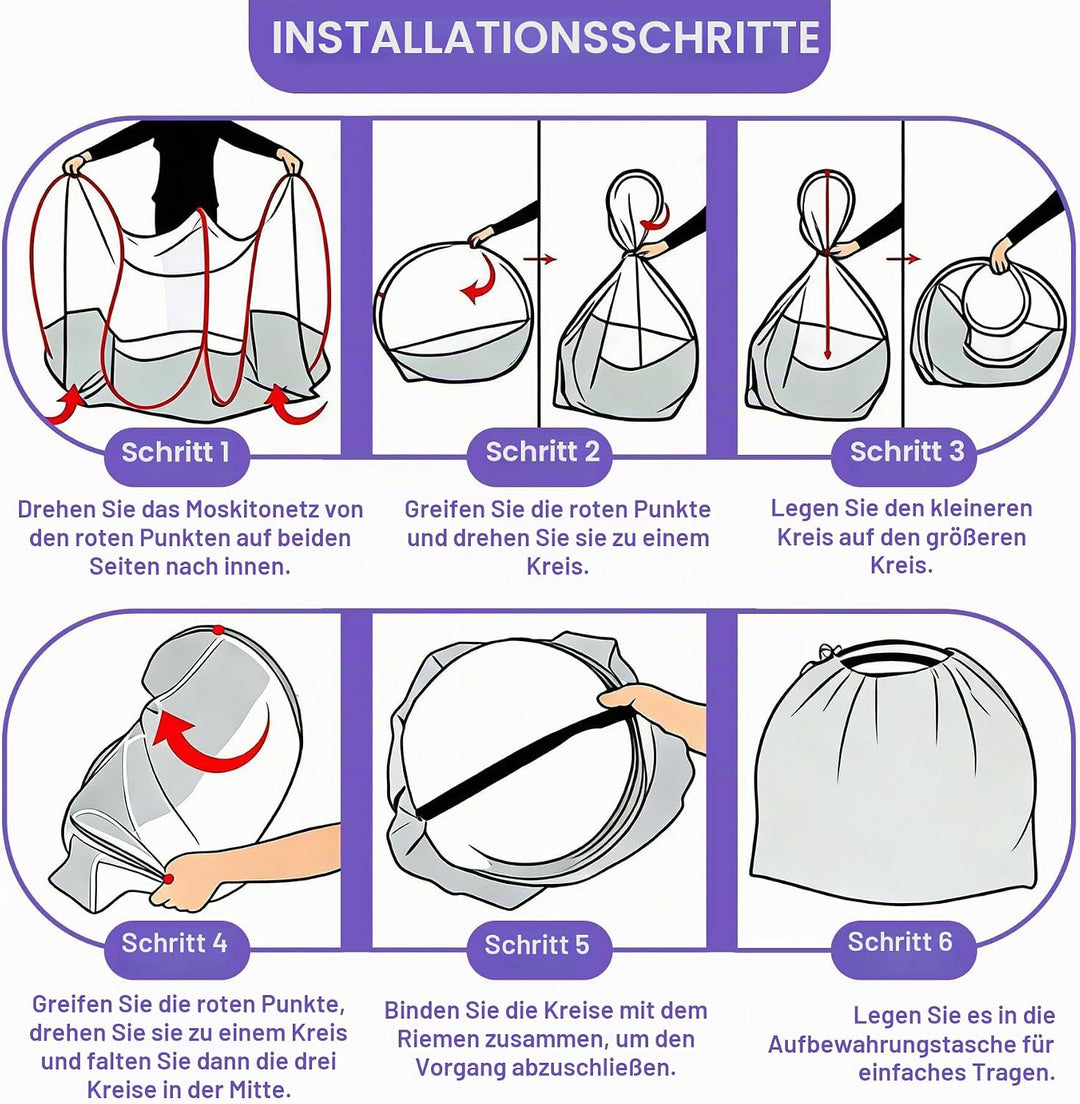 INSTALLATIONSSCHRITTE

Schritt 1

Drehen Sie das Moskitonetz von den roten Punkten auf beiden Seiten nach innen.

Schritt 2

Greifen Sie die roten Punkte und drehen Sie sie zu einem Kreis.

Schritt 3

Legen Sie den kleineren Kreis auf den größeren Kreis.

Schritt 4

Greifen Sie die roten Punkte, drehen Sie sie zu einem Kreis und falten Sie dann die drei Kreise in der Mitte.

Schritt 5

Binden Sie die Kreise mit dem Riemen zusammen, um den Vorgang abzuschließen.

Schritt 6

Legen Sie es in die Aufbewahrungstasche für einfaches Tragen.