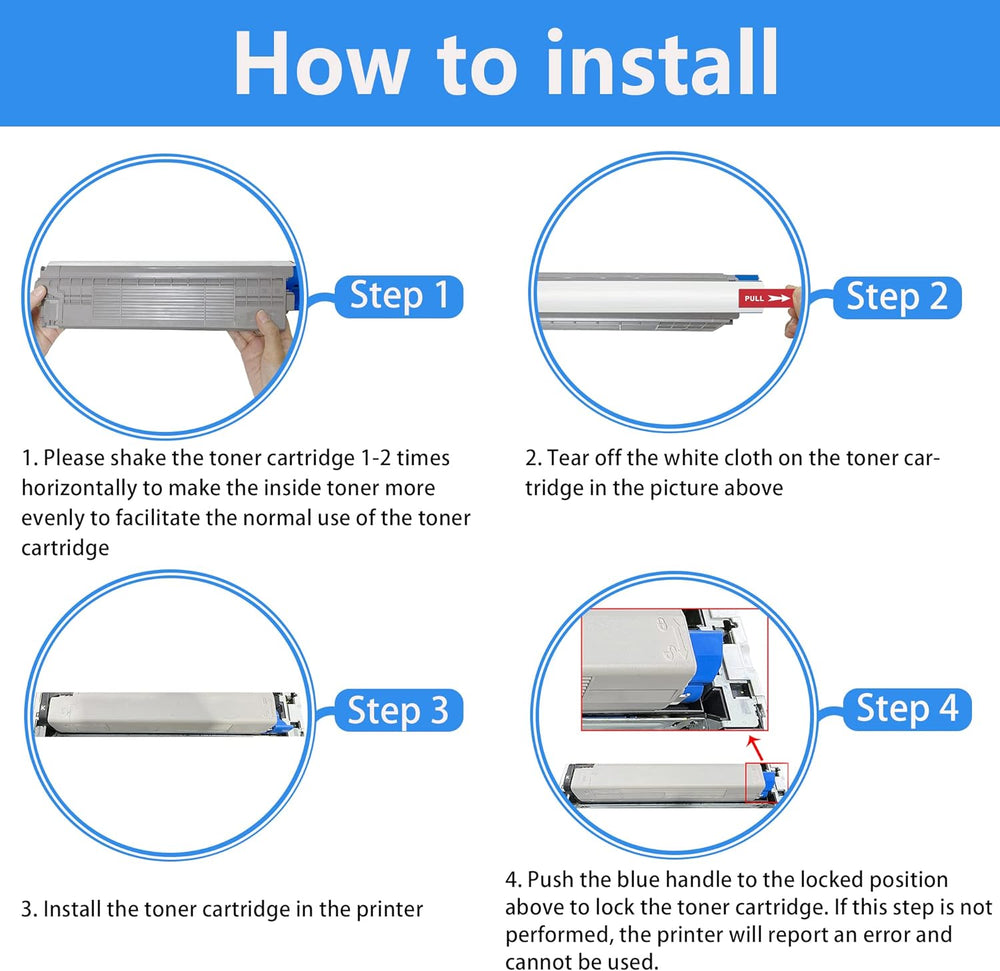 How to install

Step 1

1. Please shake the toner cartridge 1-2 times horizontally to make the inside toner more evenly to facilitate the normal use of the toner cartridge

PULL

Step 2

2. Tear off the white cloth on the toner cartridge in the picture above

Step 3

3. Install the toner cartridge in the printer

Step 4

4. Push the blue handle to the locked position above to lock the toner cartridge. If this step is not performed, the printer will report an error and cannot be used.