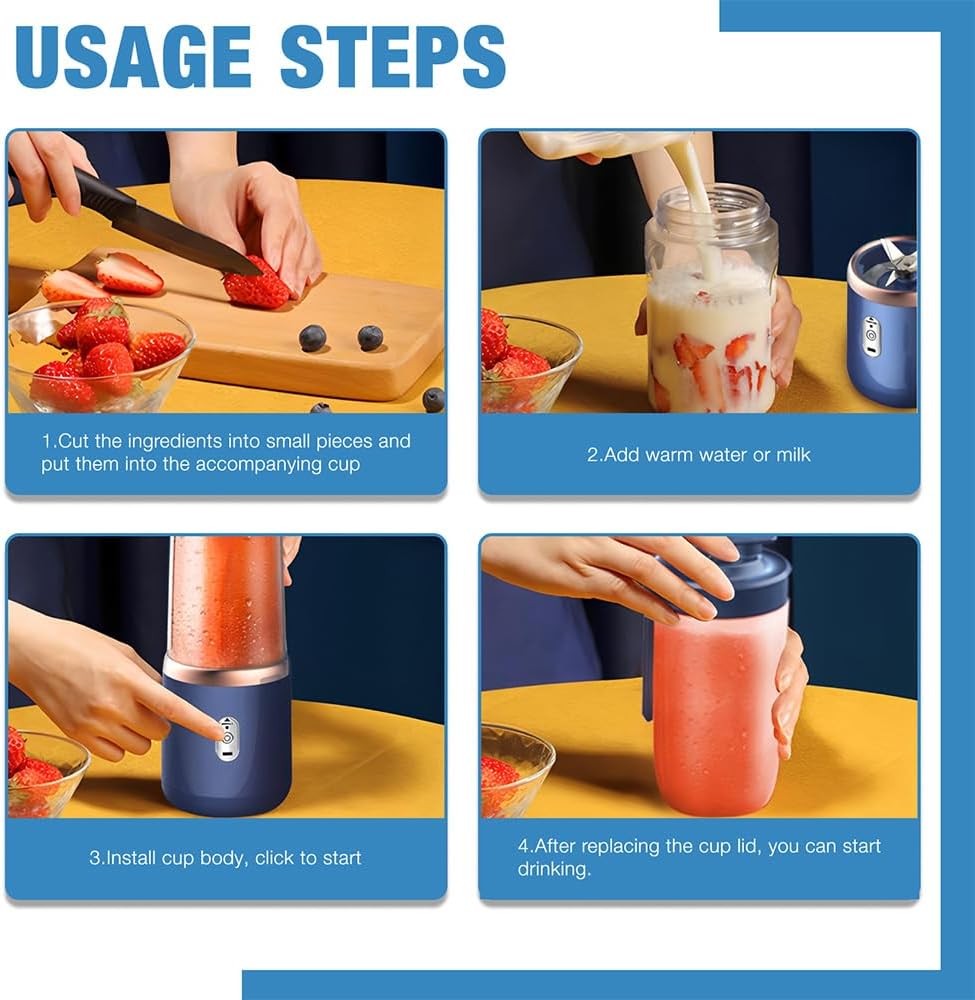 USAGE STEPS

1.Cut the ingredients into small pieces and put them into the accompanying cup

2.Add warm water or milk

3.Install cup body, click to start

4.After replacing the cup lid, you can start drinking.