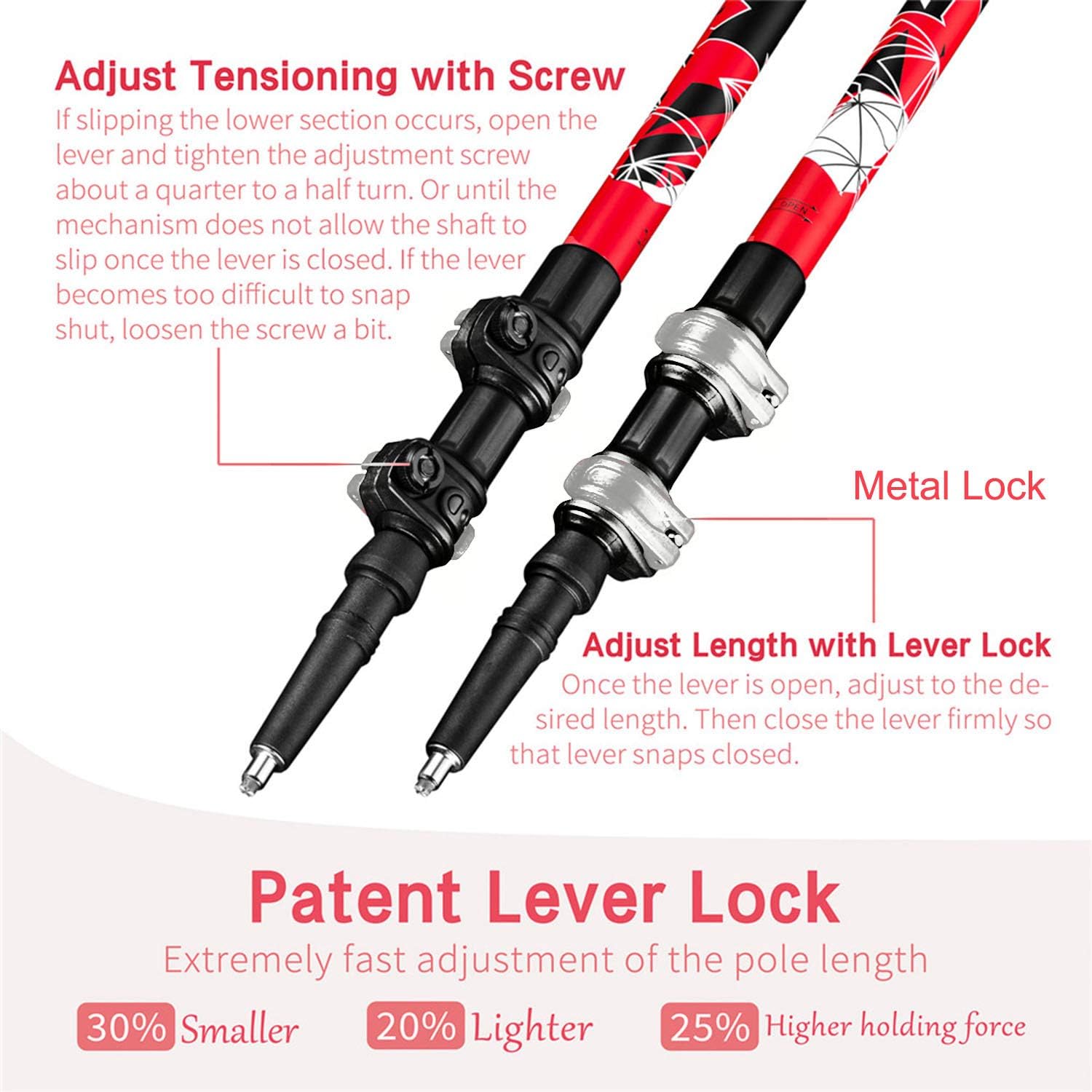 Adjust Tensioning with Screw
If slipping the lower section occurs, open the lever and tighten the adjustment screw about a quarter to a half turn. Or until the mechanism does not allow the shaft to slip once the lever is closed. If the lever becomes too difficult to snap shut, loosen the screw a bit.

OPEN

Metal Lock

Adjust Length with Lever Lock
Once the lever is open, adjust to the desired length. Then close the lever firmly so that lever snaps closed.

Patent Lever Lock
Extremely fast adjustment of the pole length

30% Smaller 20% Lighter 25% Higher holding force