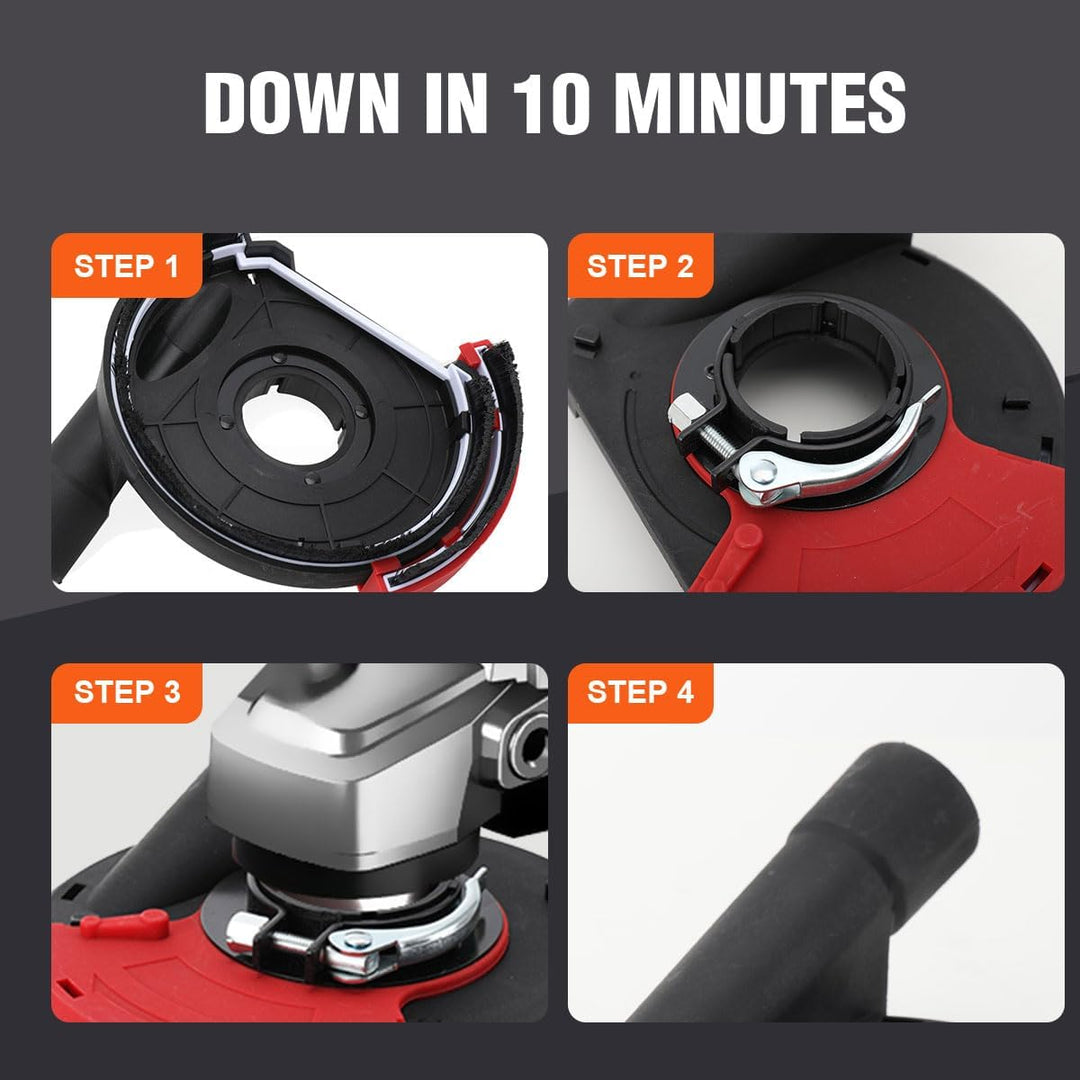 DOWN IN 10 MINUTES

STEP 1

STEP 2

STEP 3

STEP 4