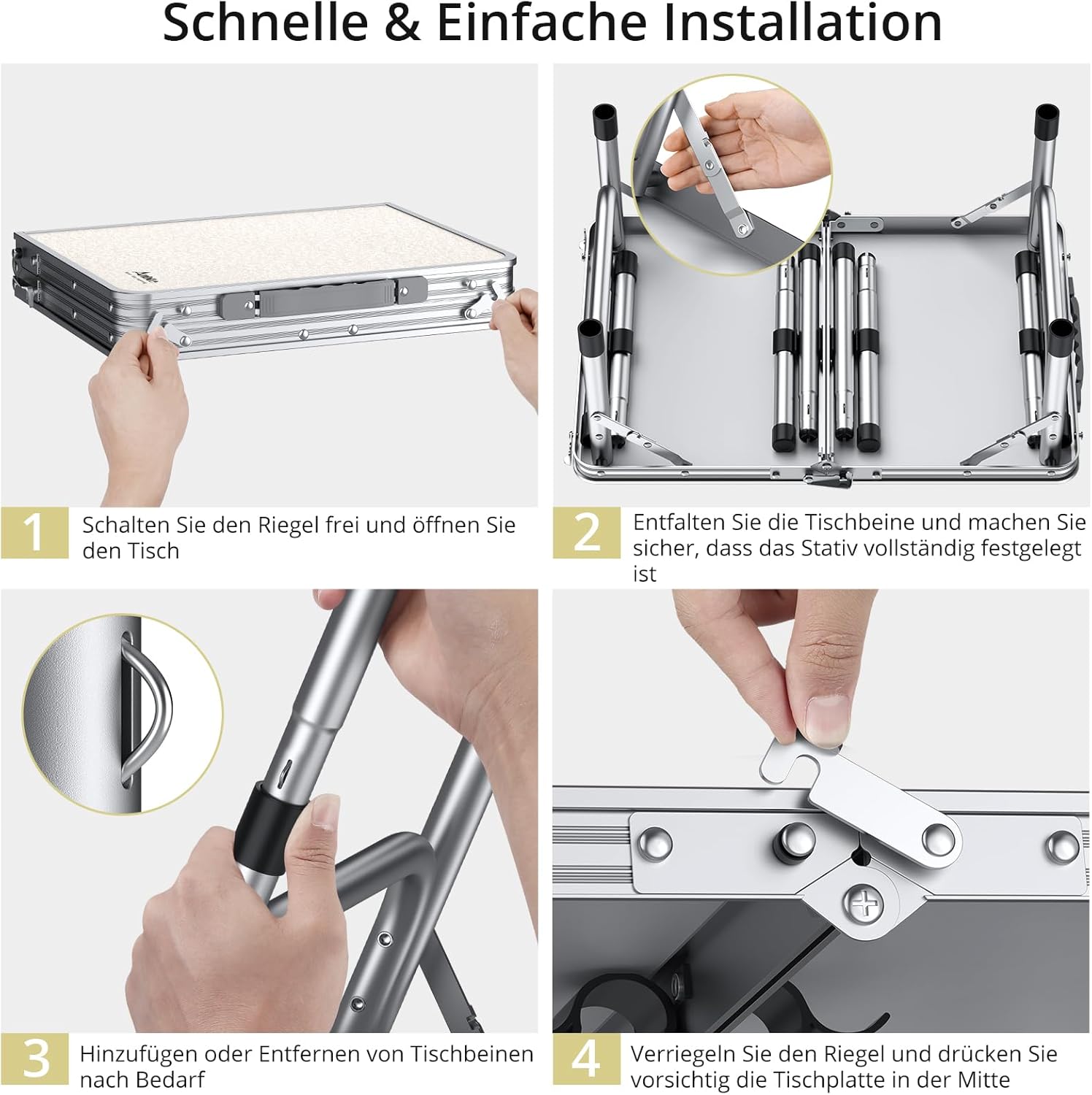 Schnelle & Einfache Installation

1 Schalten Sie den Riegel frei und öffnen Sie den Tisch

2 Entfalten Sie die Tischbeine und machen Sie sicher, dass das Stativ vollständig festgelegt ist

3 Hinzufügen oder Entfernen von Tischbeinen nach Bedarf

4 Verriegeln Sie den Riegel und drücken Sie vorsichtig die Tischplatte in der Mitte