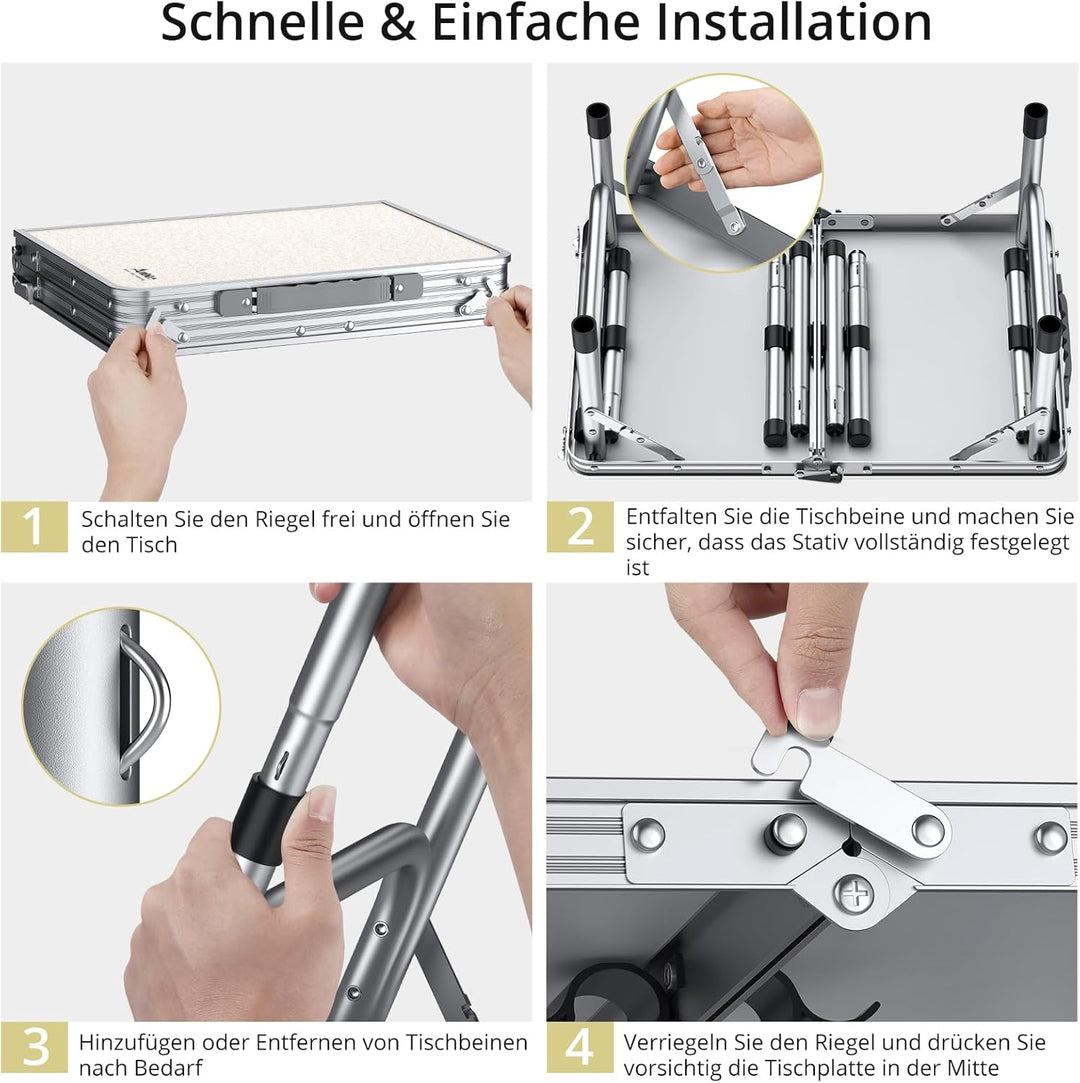 Schnelle & Einfache Installation

1 Schalten Sie den Riegel frei und öffnen Sie den Tisch

2 Entfalten Sie die Tischbeine und machen Sie sicher, dass das Stativ vollständig festgelegt ist

3 Hinzufügen oder Entfernen von Tischbeinen nach Bedarf

4 Verriegeln Sie den Riegel und drücken Sie vorsichtig die Tischplatte in der Mitte