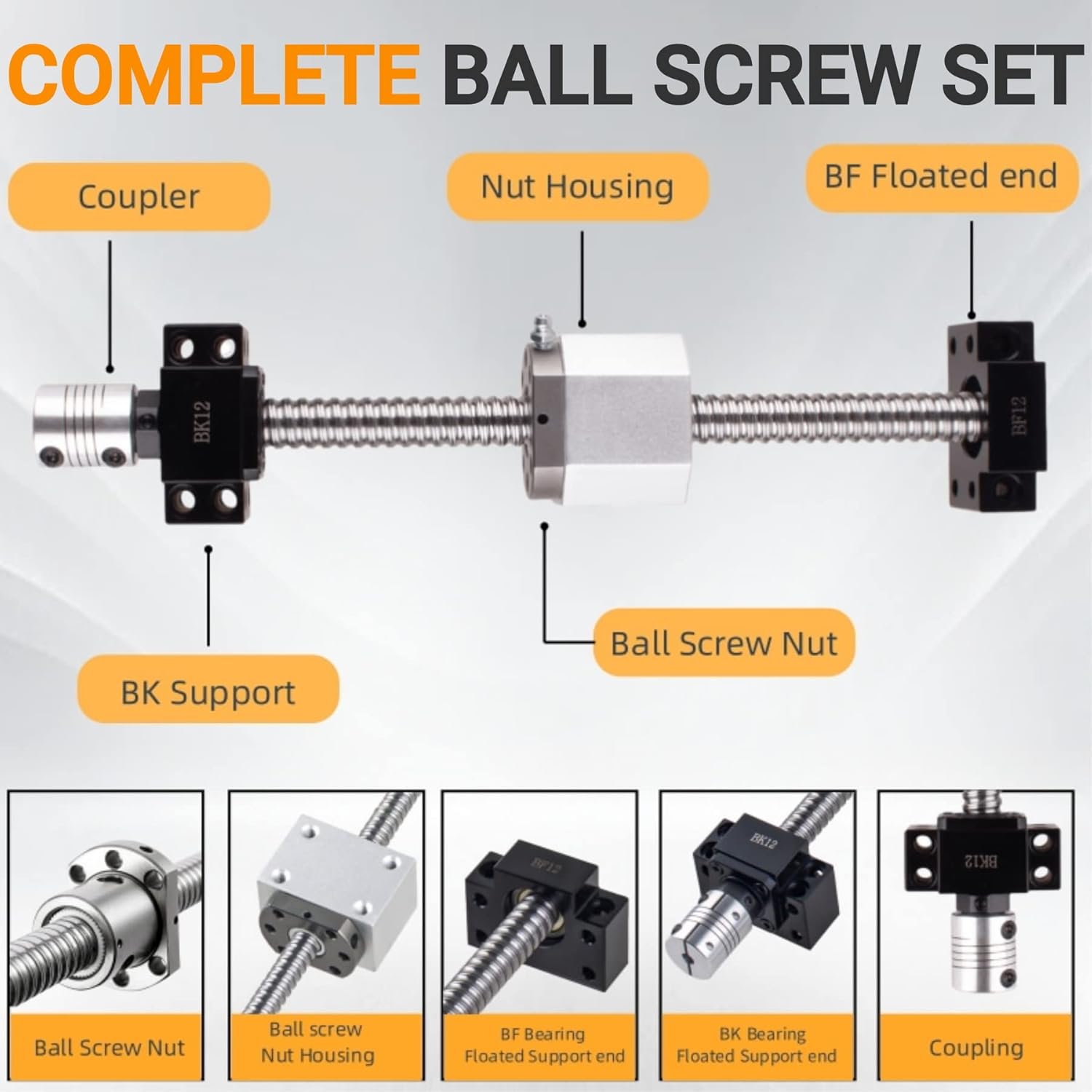 COMPLETE BALL SCREW SET

Coupler

Nut Housing

BF Floated end

BK12

BF12

Ball Screw Nut

BK Support

BF12

BK12

BK12

Ball Screw Nut

Ball screw Nut Housing

BF Bearing Floated Support end

BK Bearing Floated Support end

Coupling