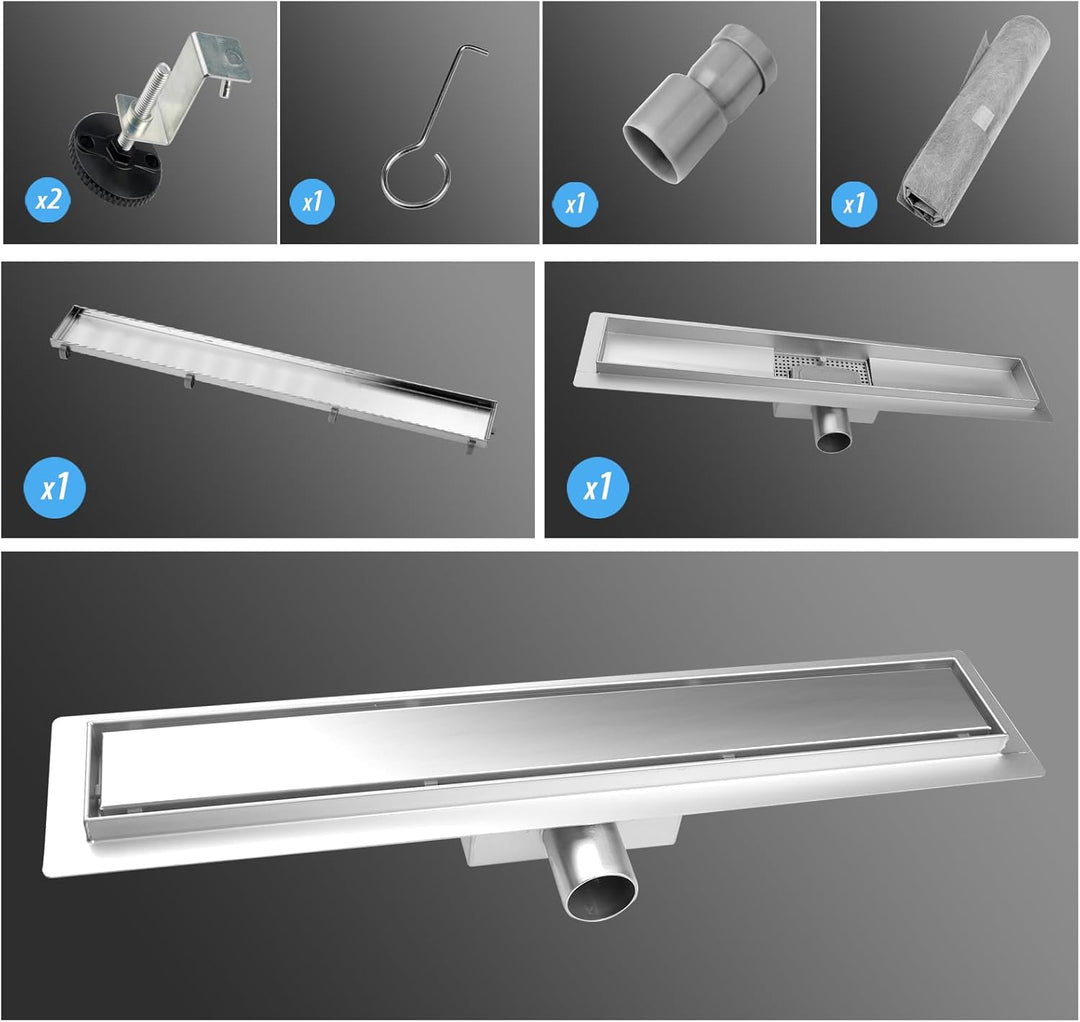 x2

x1

x1

x1

x1

x1