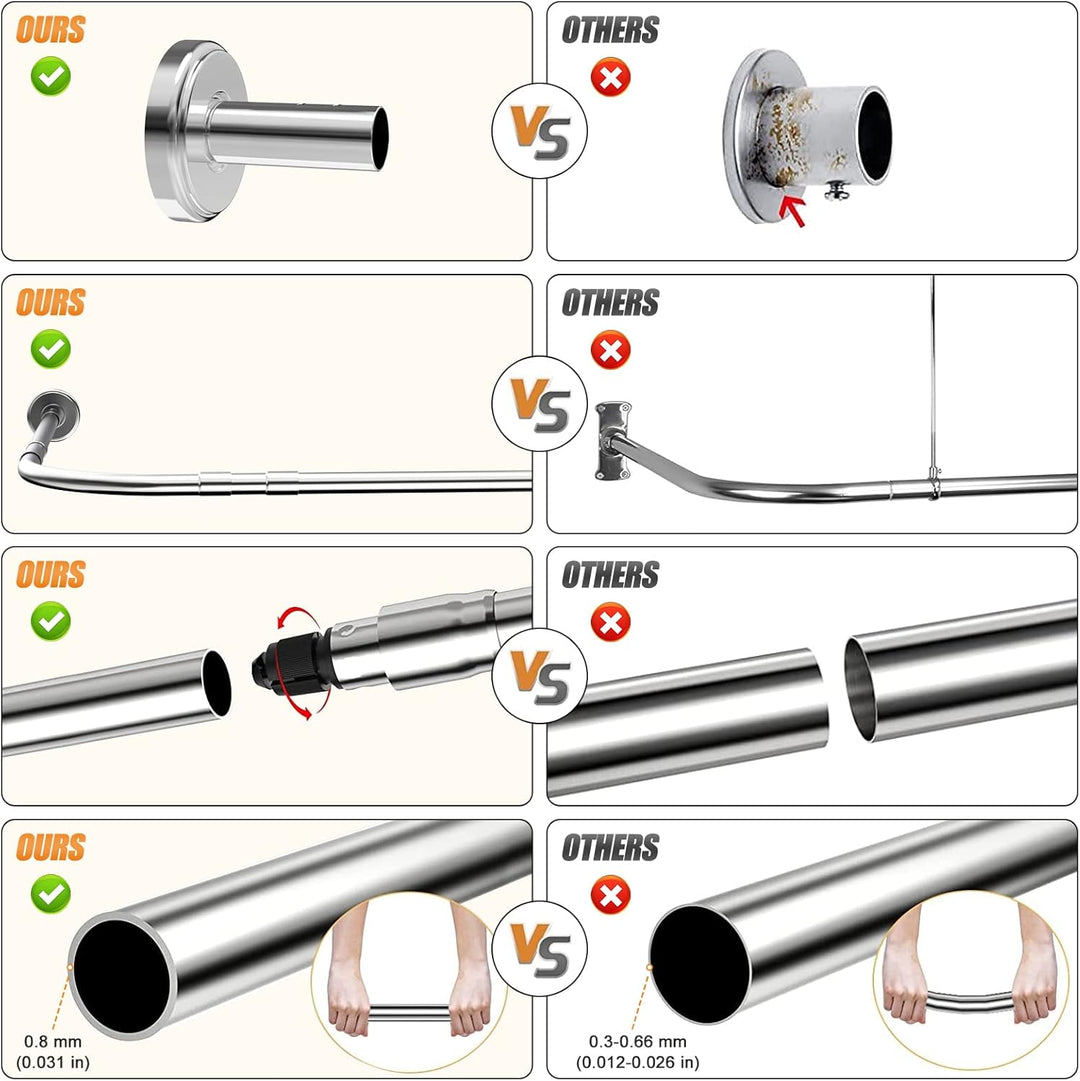 OURS

VS

OTHERS

OURS

VS

OTHERS

OURS

VS

OTHERS

OURS

0.8 mm
(0.031 in)

VS

OTHERS

0.3-0.66 mm
(0.012-0.026 in)