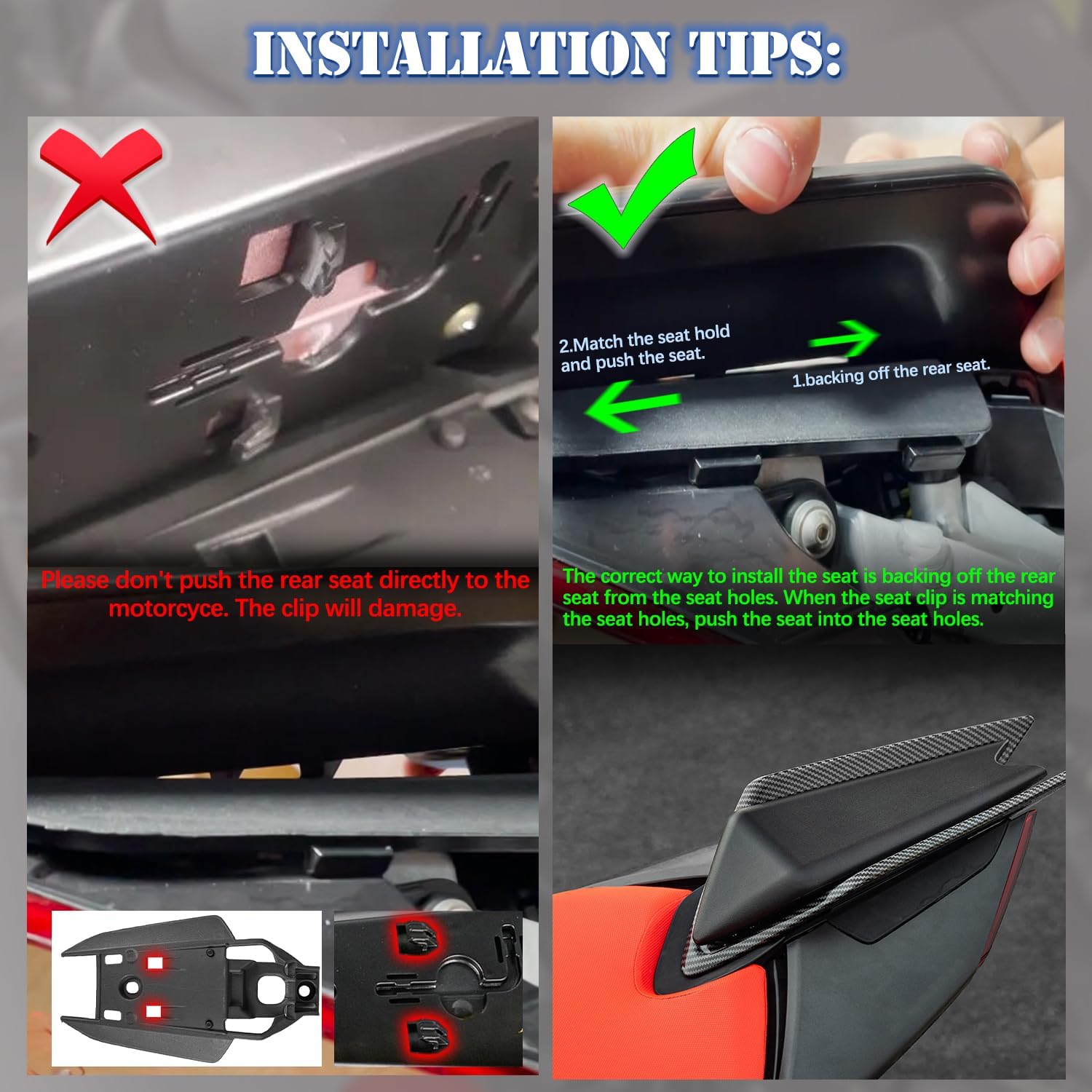 INSTALLATION TIPS:

Please don't push the rear seat directly to the motorcyce. The clip will damage.

2.Match the seat hold and push the seat.

1.backing off the rear seat.

The correct way to install the seat is backing off the rear seat from the seat holes. When the seat clip is matching the seat holes, push the seat into the seat holes.